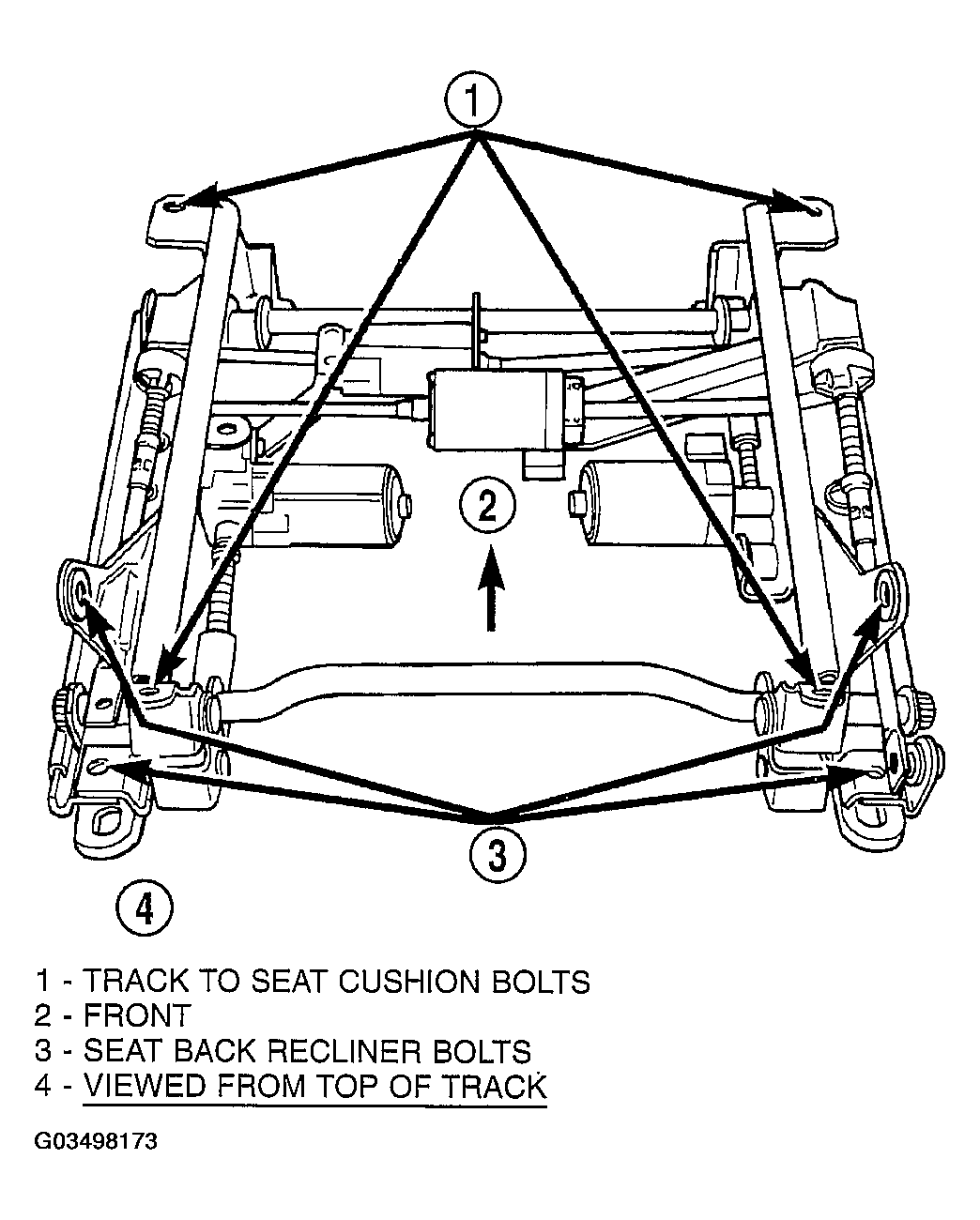 1

2

3

4

1 - TRACK TO SEAT CUSHION BOLTS
2 - FRONT
3 - SEAT BACK RECLINER BOLTS
4 - VIEWED FROM TOP OF TRACK

G03498173