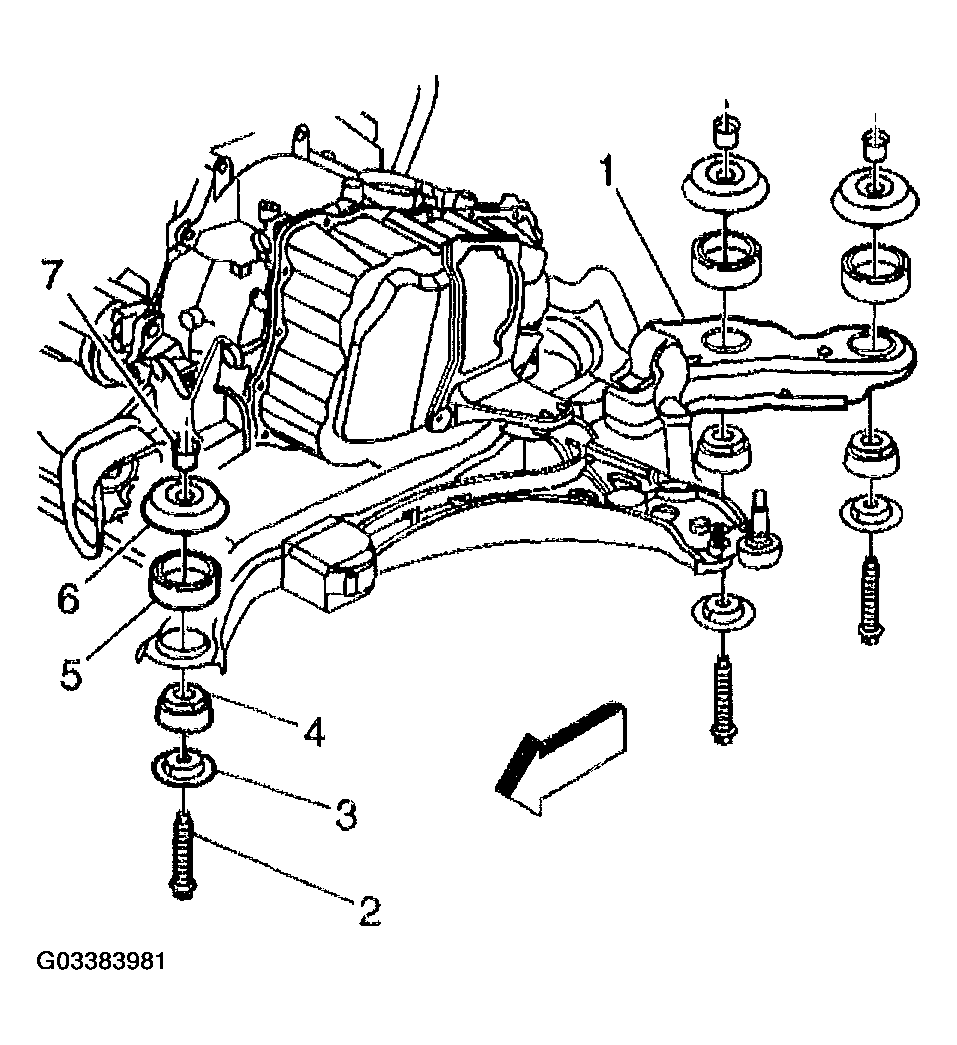 1
7
6
5
4
3
2
G03383981