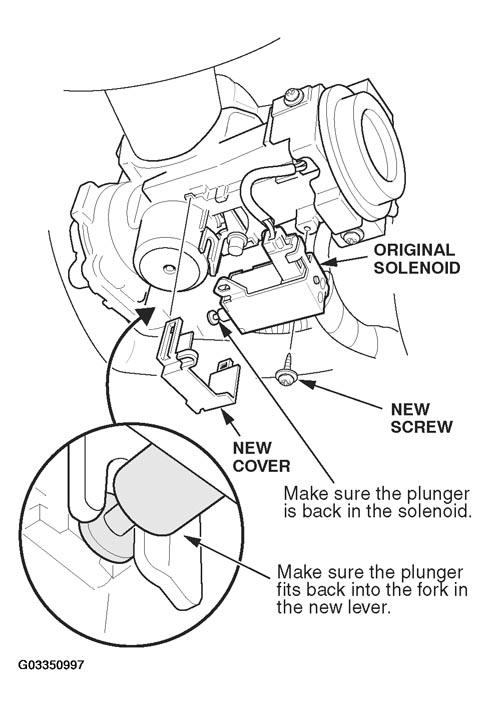 ORIGINAL SOLENOID

NEW SCREW

NEW COVER

Make sure the plunger is back in the solenoid.

Make sure the plunger fits back into the fork in the new lever.

G03350997