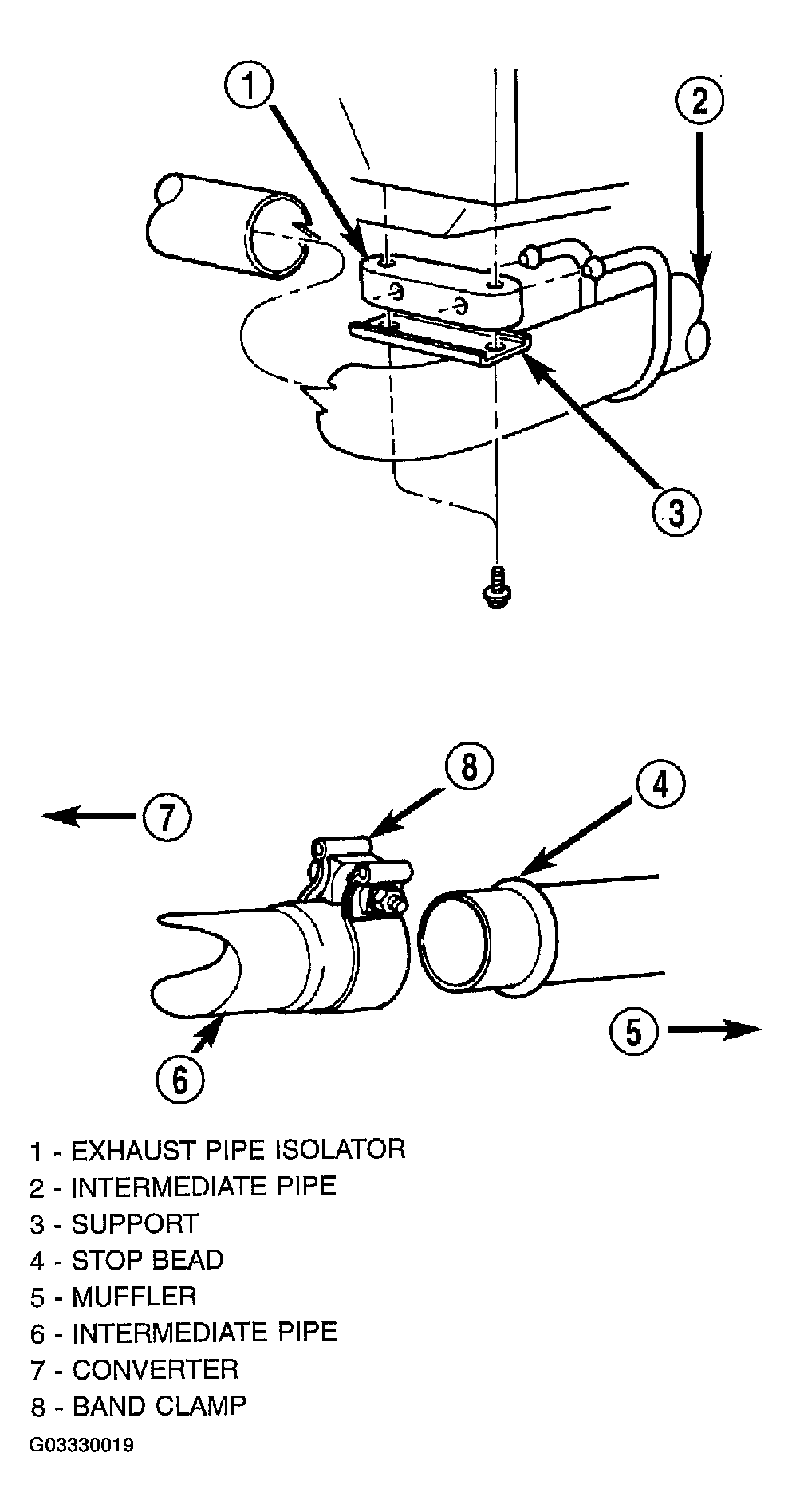 1
2
3
8
4
7
5
6

1 - EXHAUST PIPE ISOLATOR
2 - INTERMEDIATE PIPE
3 - SUPPORT
4 - STOP BEAD
5 - MUFFLER
6 - INTERMEDIATE PIPE
7 - CONVERTER
8 - BAND CLAMP

G03330019