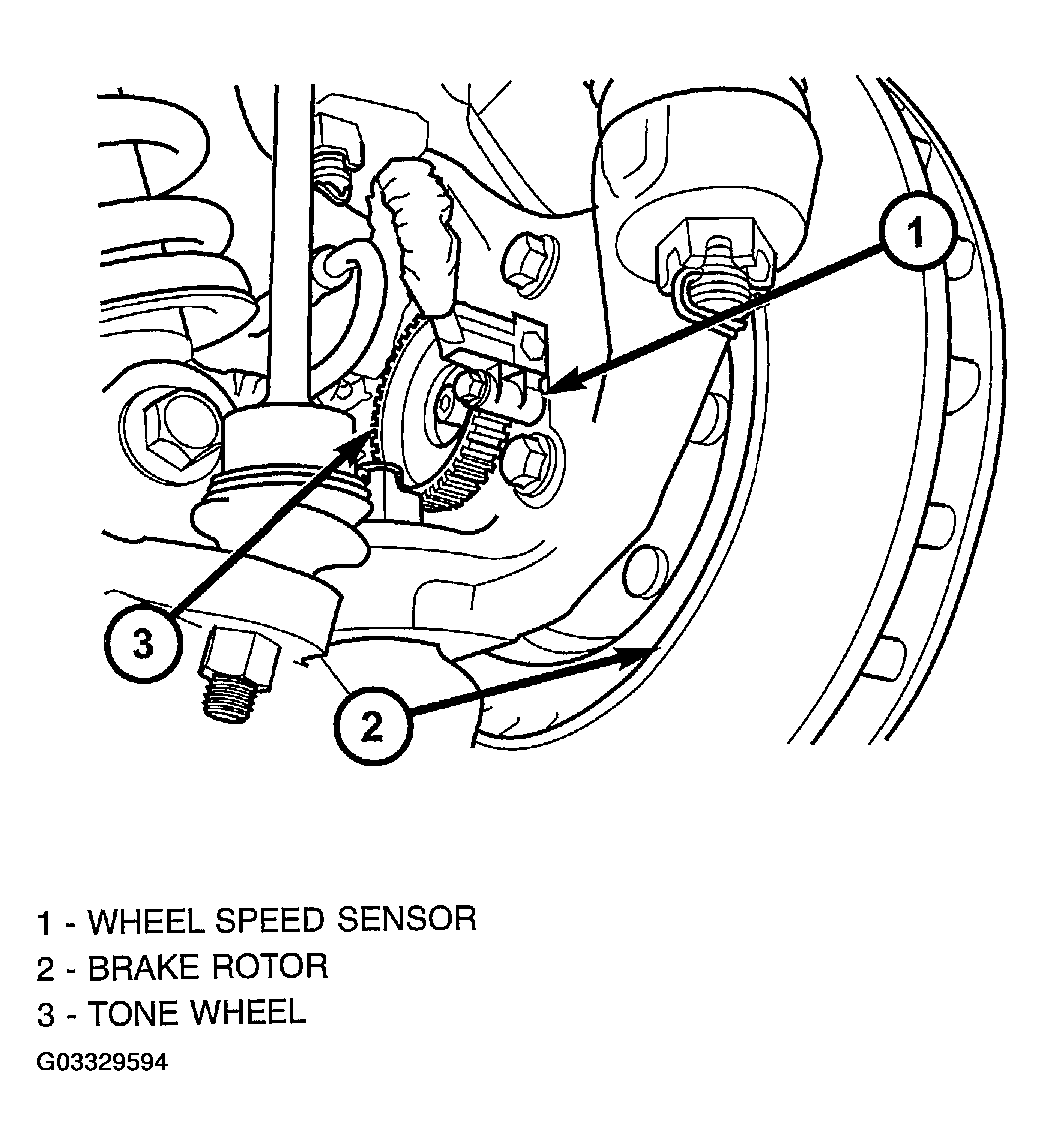 1

3

2

1 - WHEEL SPEED SENSOR
2 - BRAKE ROTOR
3 - TONE WHEEL

G03329594