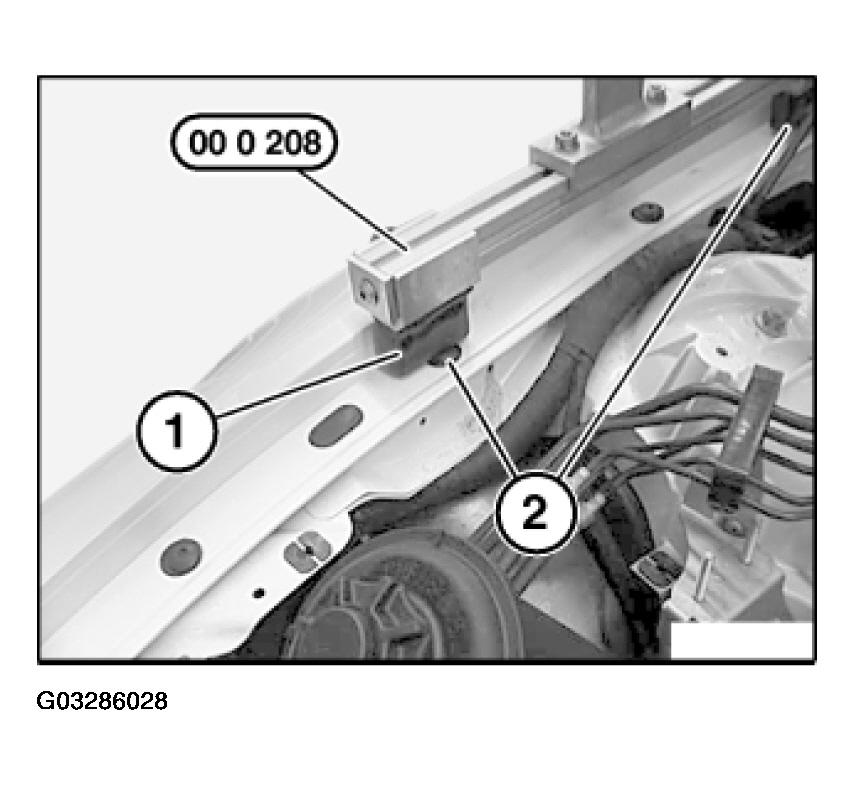 00 0 208

1

2

G03286028