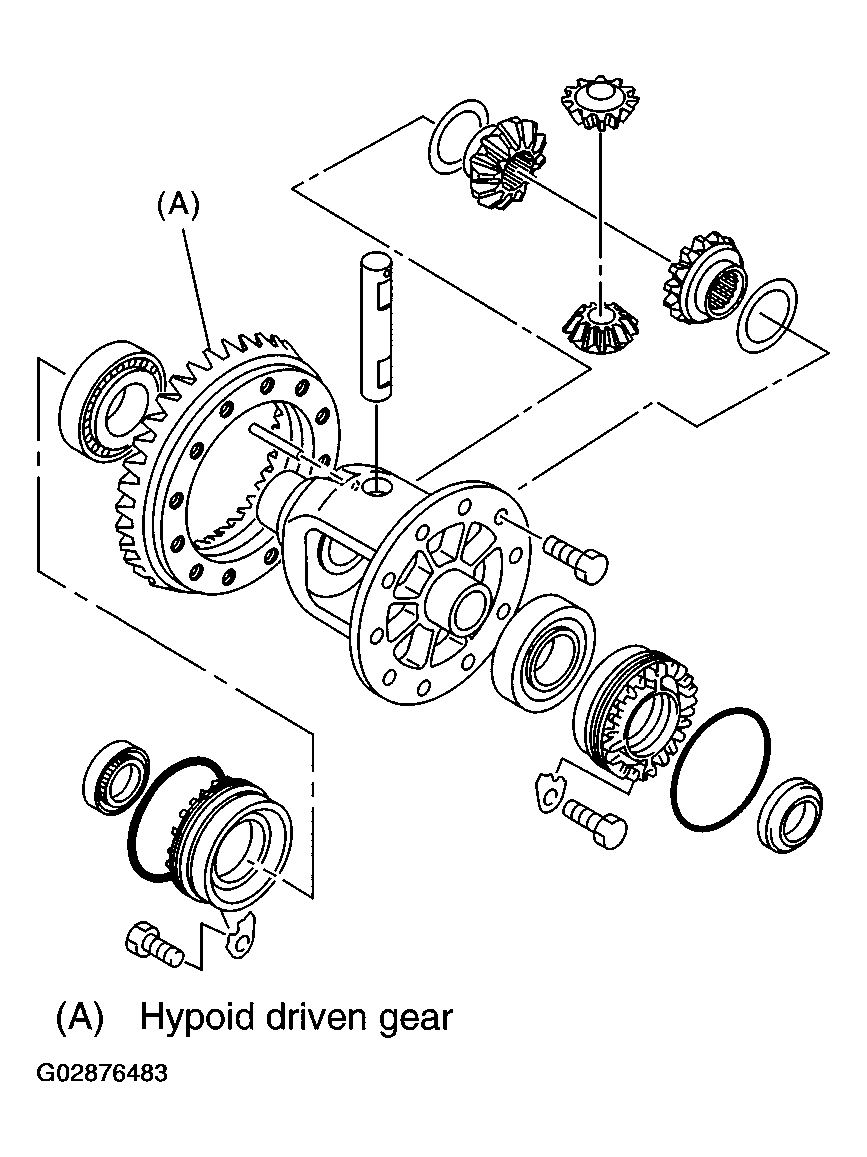 (A)

(A) Hypoid driven gear

G02876483