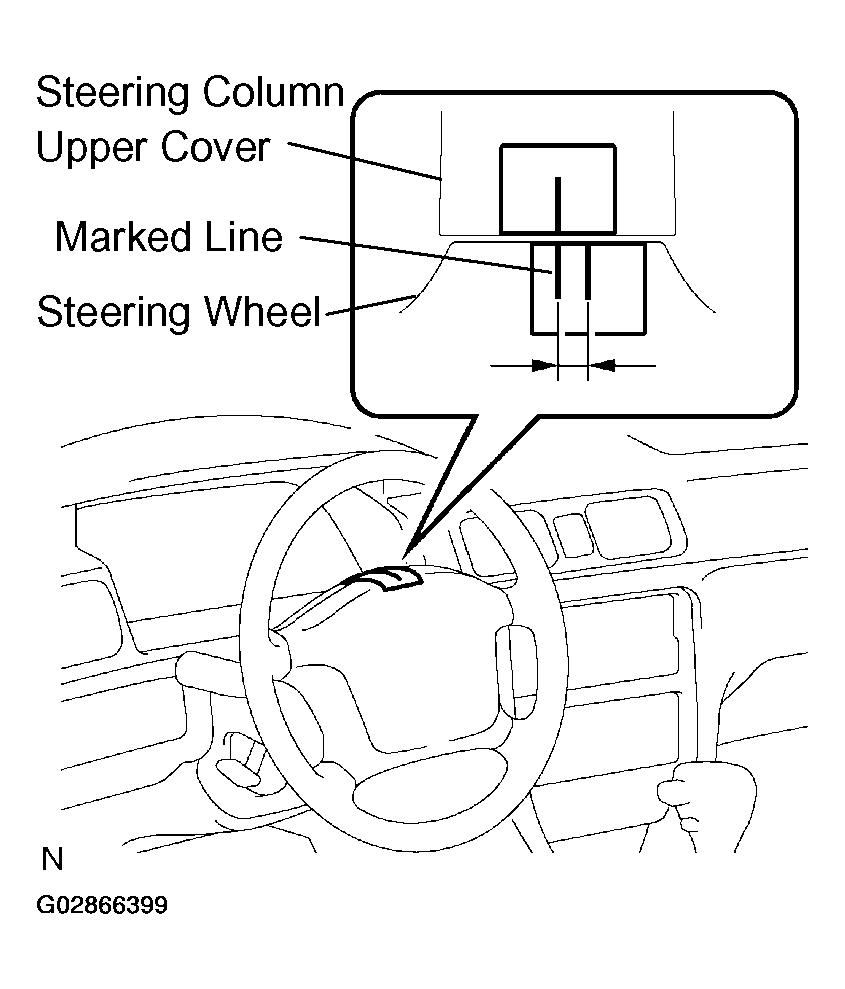 Steering Column Upper Cover

Marked Line

Steering Wheel

N

G02866399