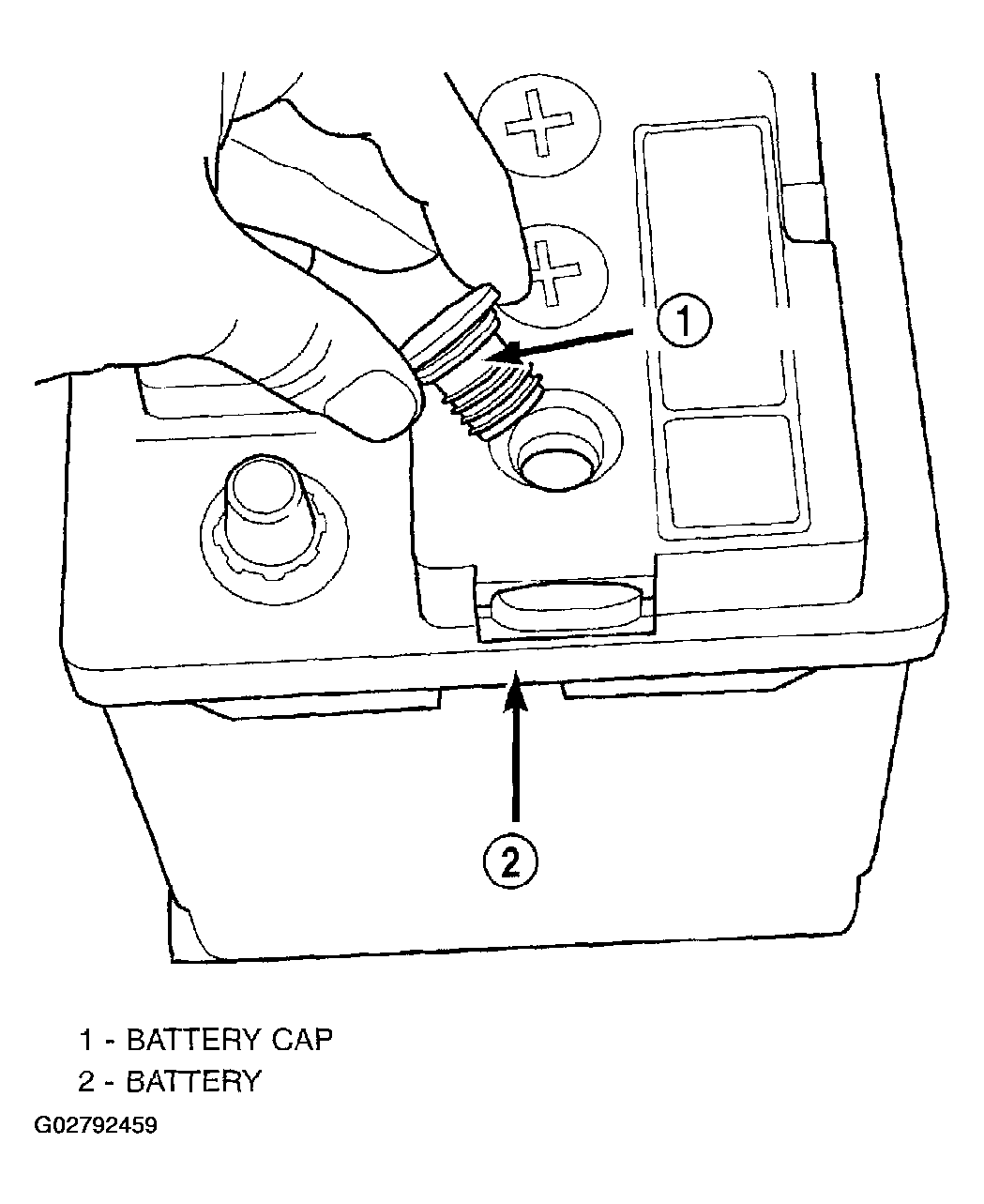 1

2

1 - BATTERY CAP
2 - BATTERY

G02792459