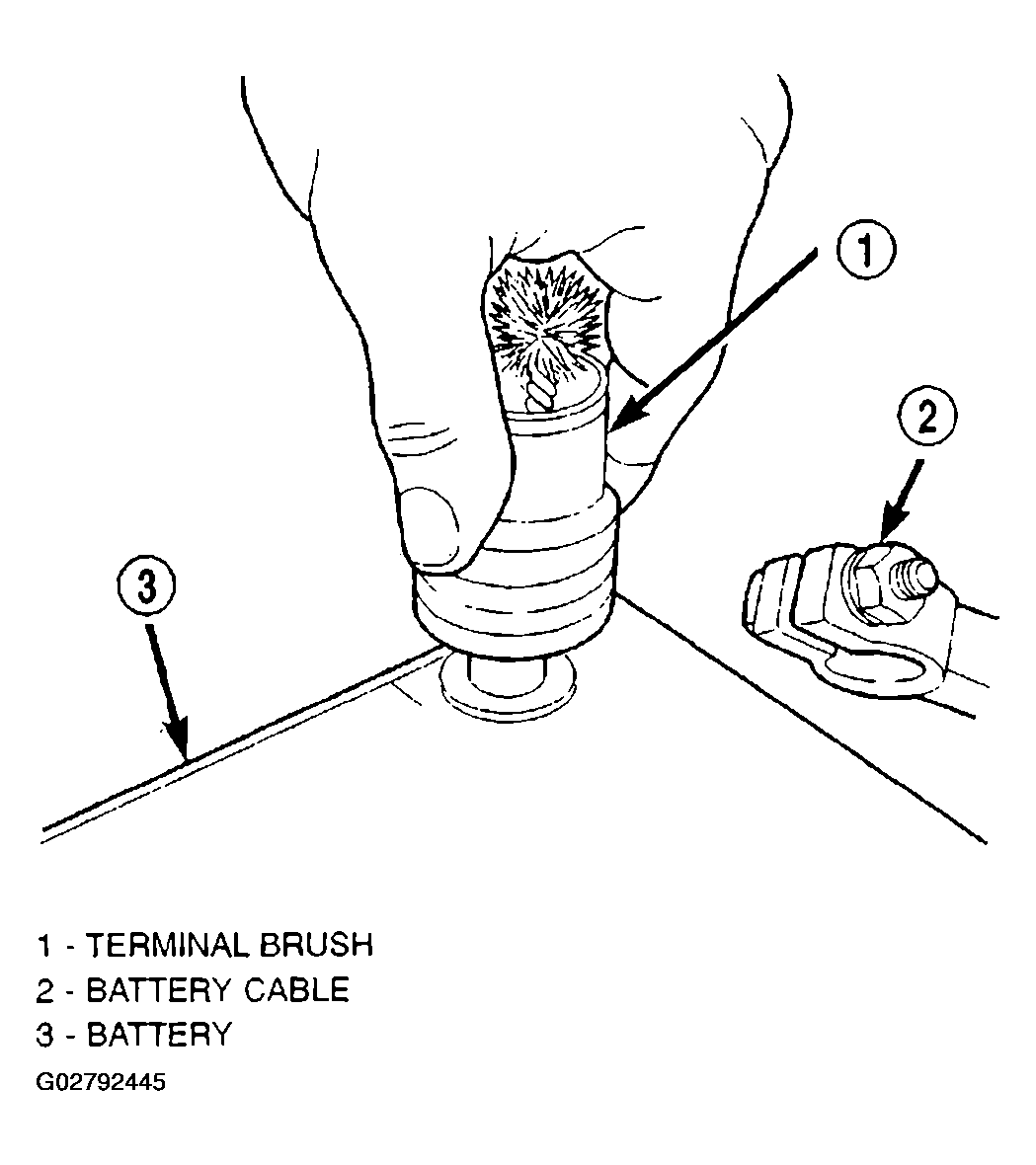 1

2

3

1 - TERMINAL BRUSH
2 - BATTERY CABLE
3 - BATTERY

G02792445