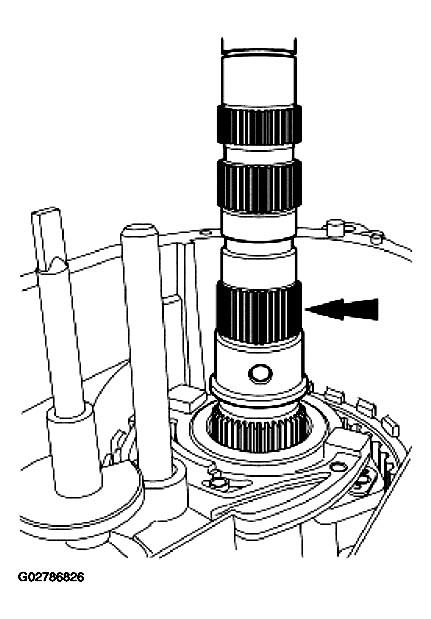 G02786826