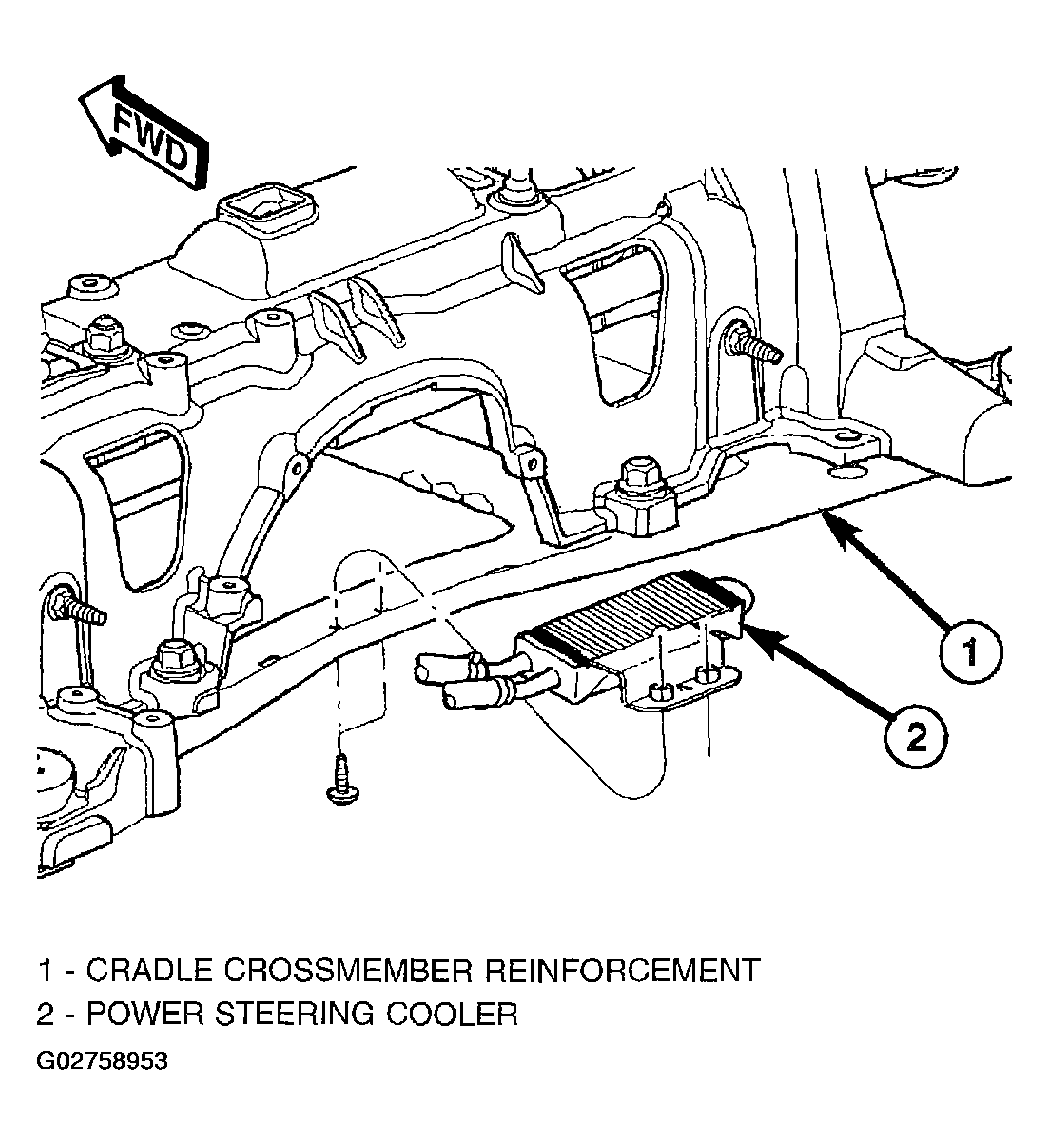 FWD

1

2

1 - CRADLE CROSSMEMBER REINFORCEMENT
2 - POWER STEERING COOLER
G02758953