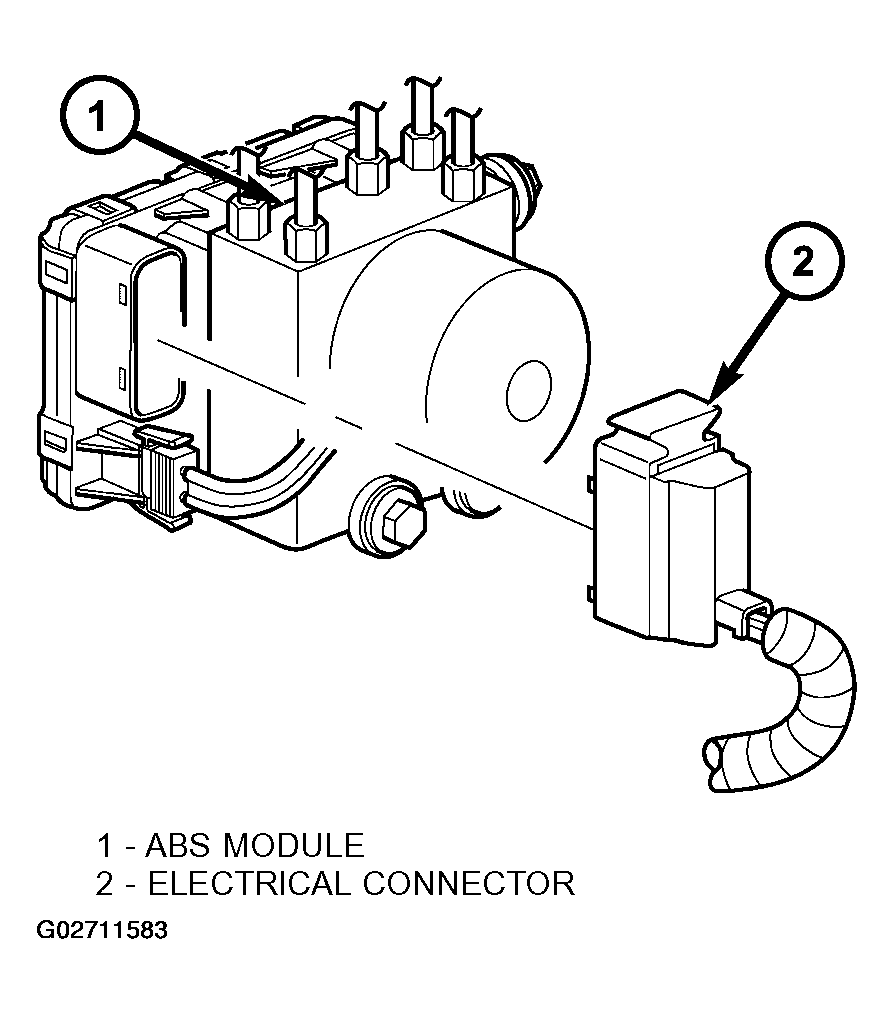 1

2

1 - ABS MODULE
2 - ELECTRICAL CONNECTOR

G02711583