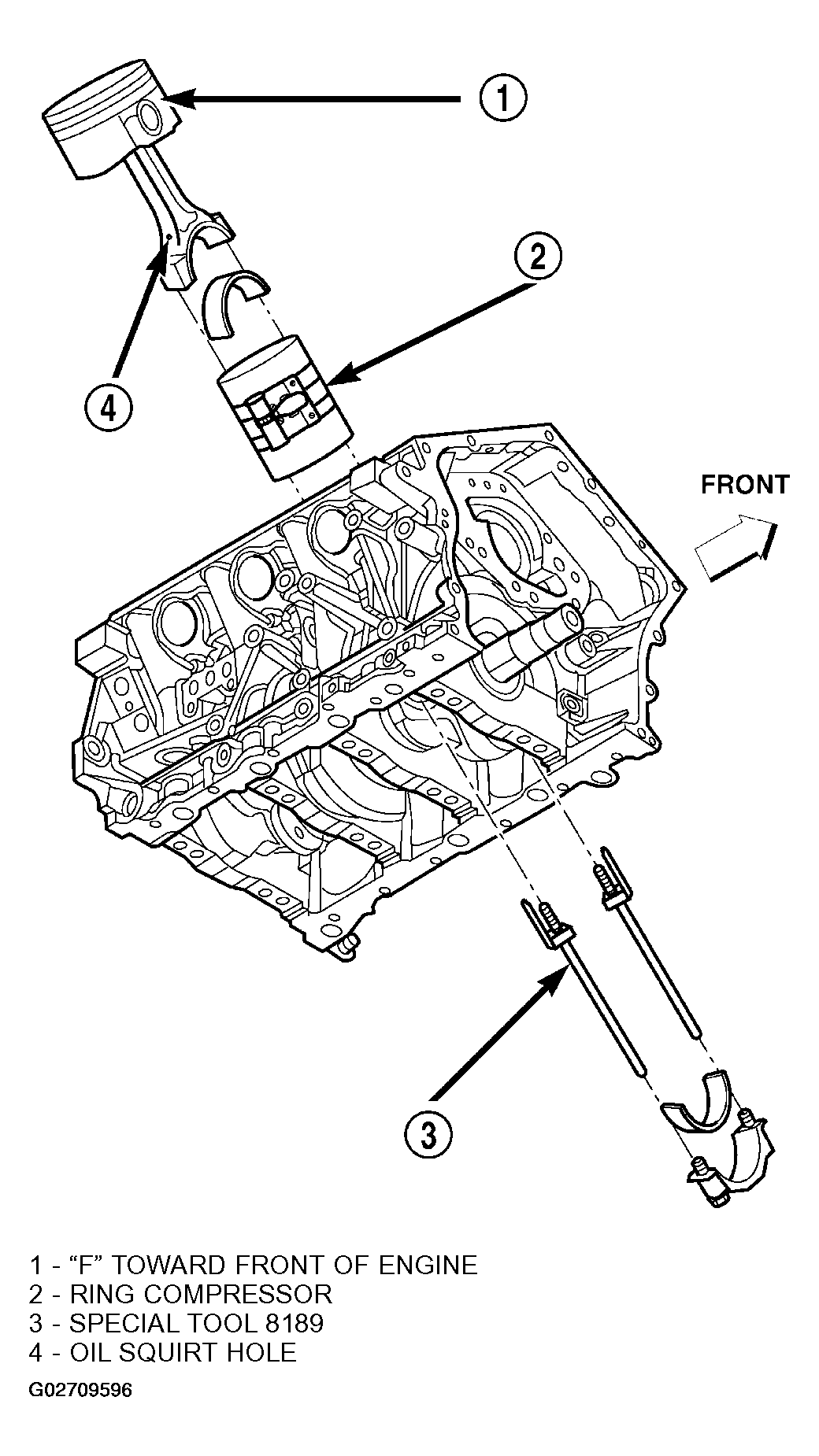 1

2

4

FRONT

3

1 - “F” TOWARD FRONT OF ENGINE
2 - RING COMPRESSOR
3 - SPECIAL TOOL 8189
4 - OIL SQUIRT HOLE

G02709596