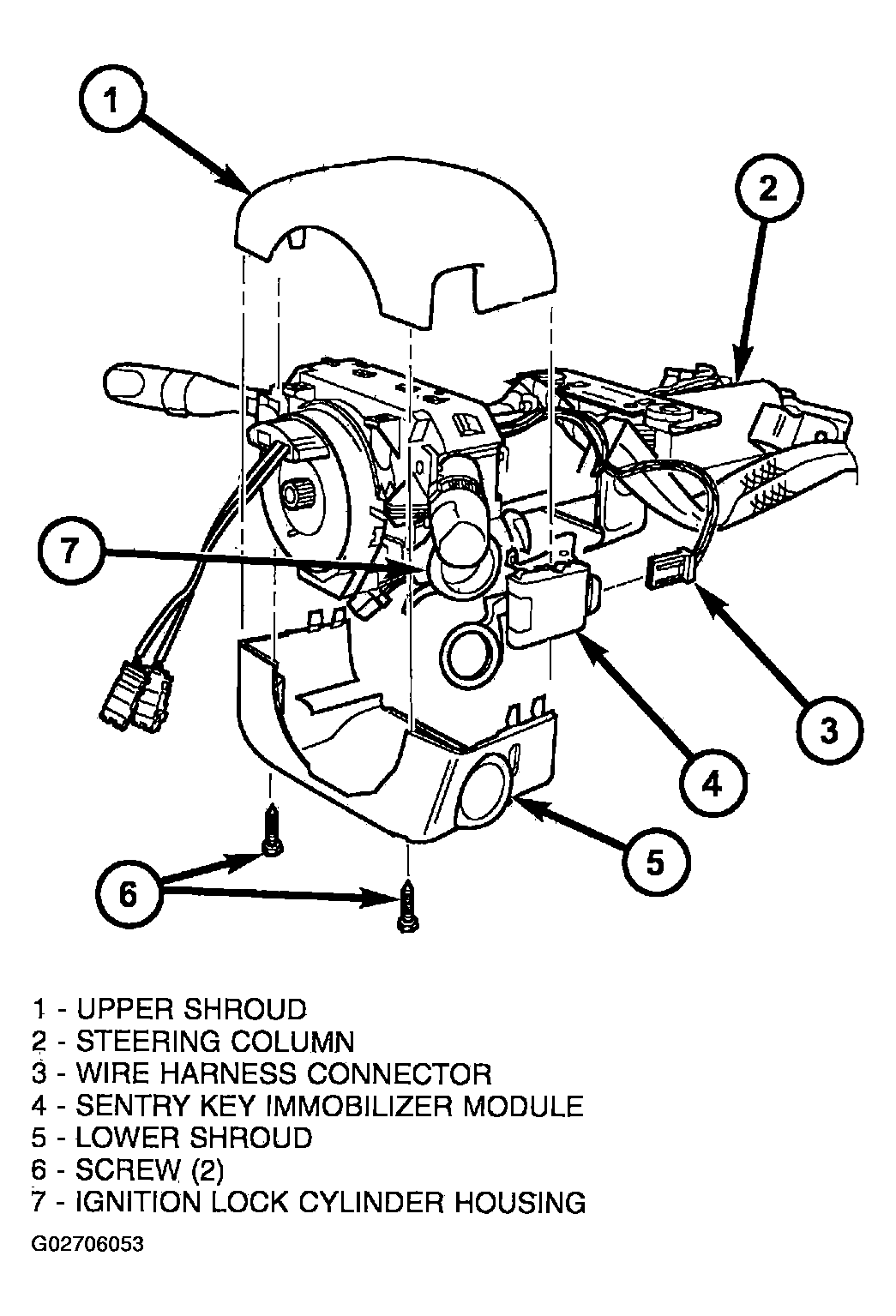 1

2

7

3

4

5

6

1 - UPPER SHROUD
2 - STEERING COLUMN
3 - WIRE HARNESS CONNECTOR
4 - SENTRY KEY IMMOBILIZER MODULE
5 - LOWER SHROUD
6 - SCREW (2)
7 - IGNITION LOCK CYLINDER HOUSING

G02706053