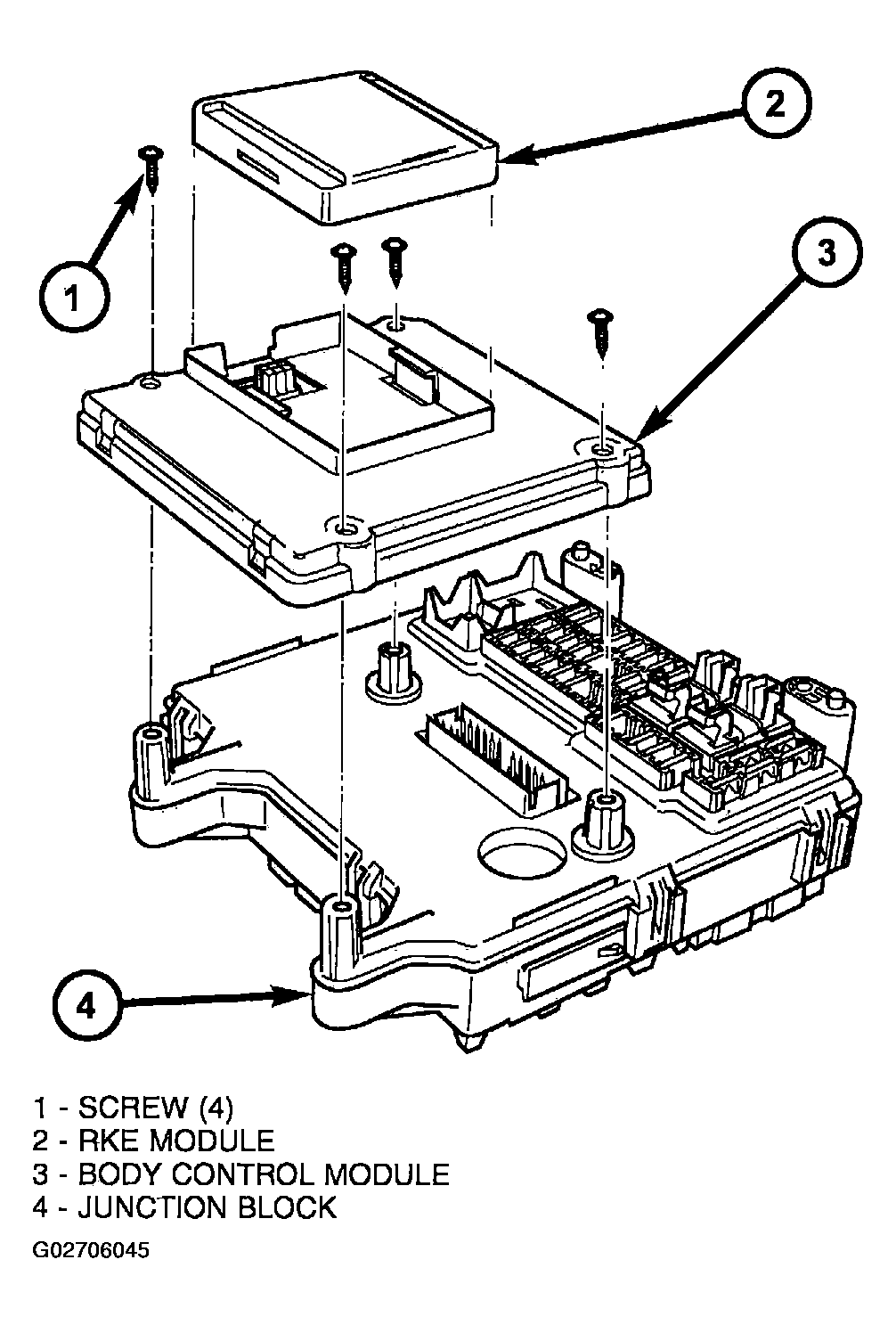 2

1

3

4

1 - SCREW (4)
2 - RKE MODULE
3 - BODY CONTROL MODULE
4 - JUNCTION BLOCK

G02706045