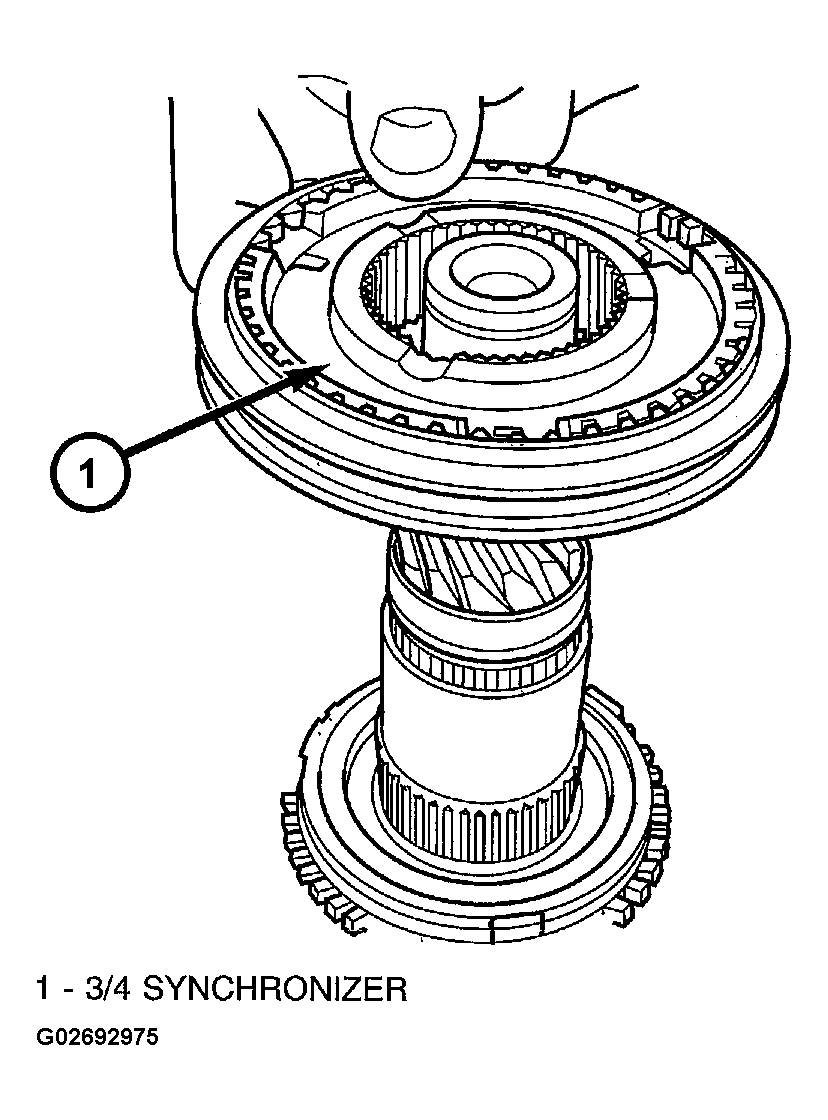 1

1 - 3/4 SYNCHRONIZER

G02692975