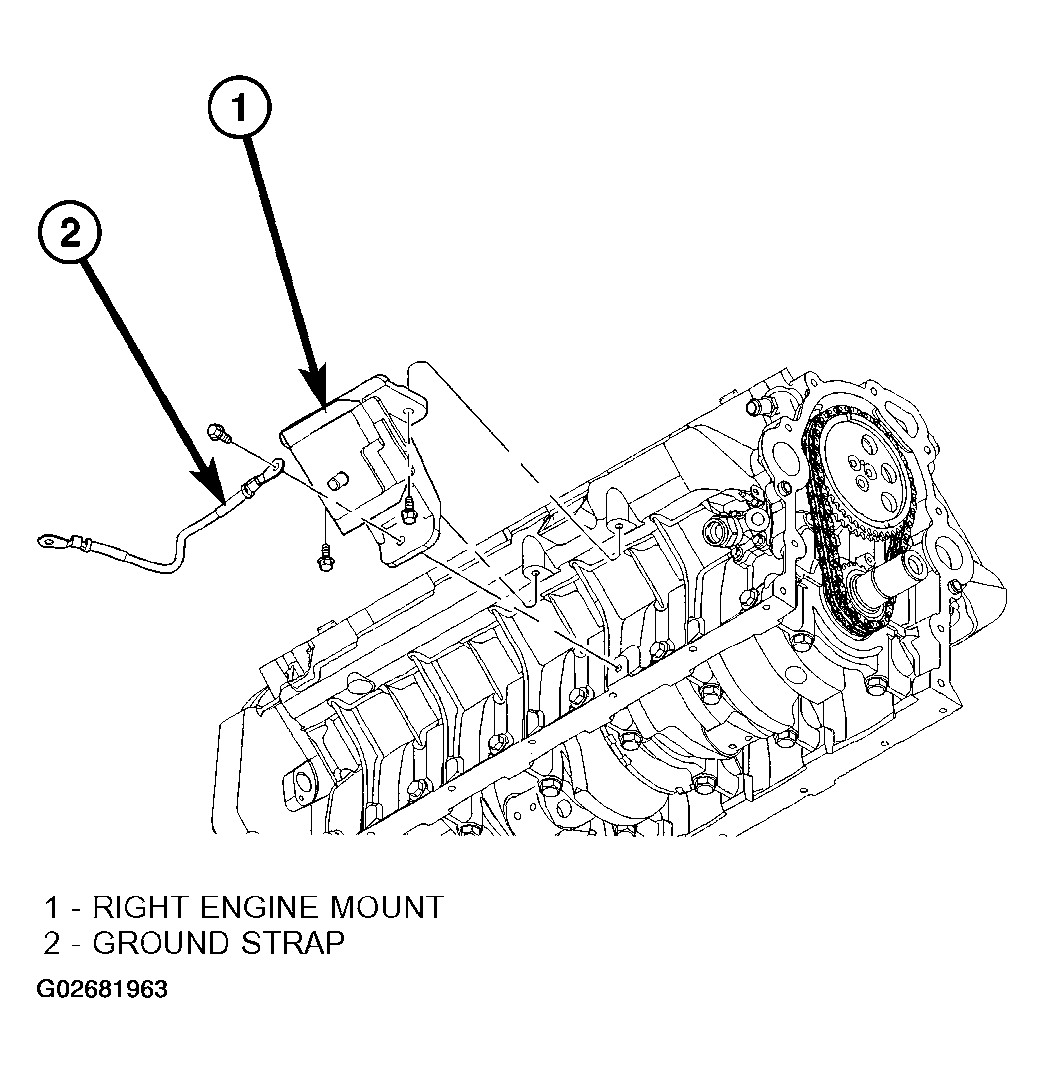 1

2

1 - RIGHT ENGINE MOUNT
2 - GROUND STRAP

G02681963