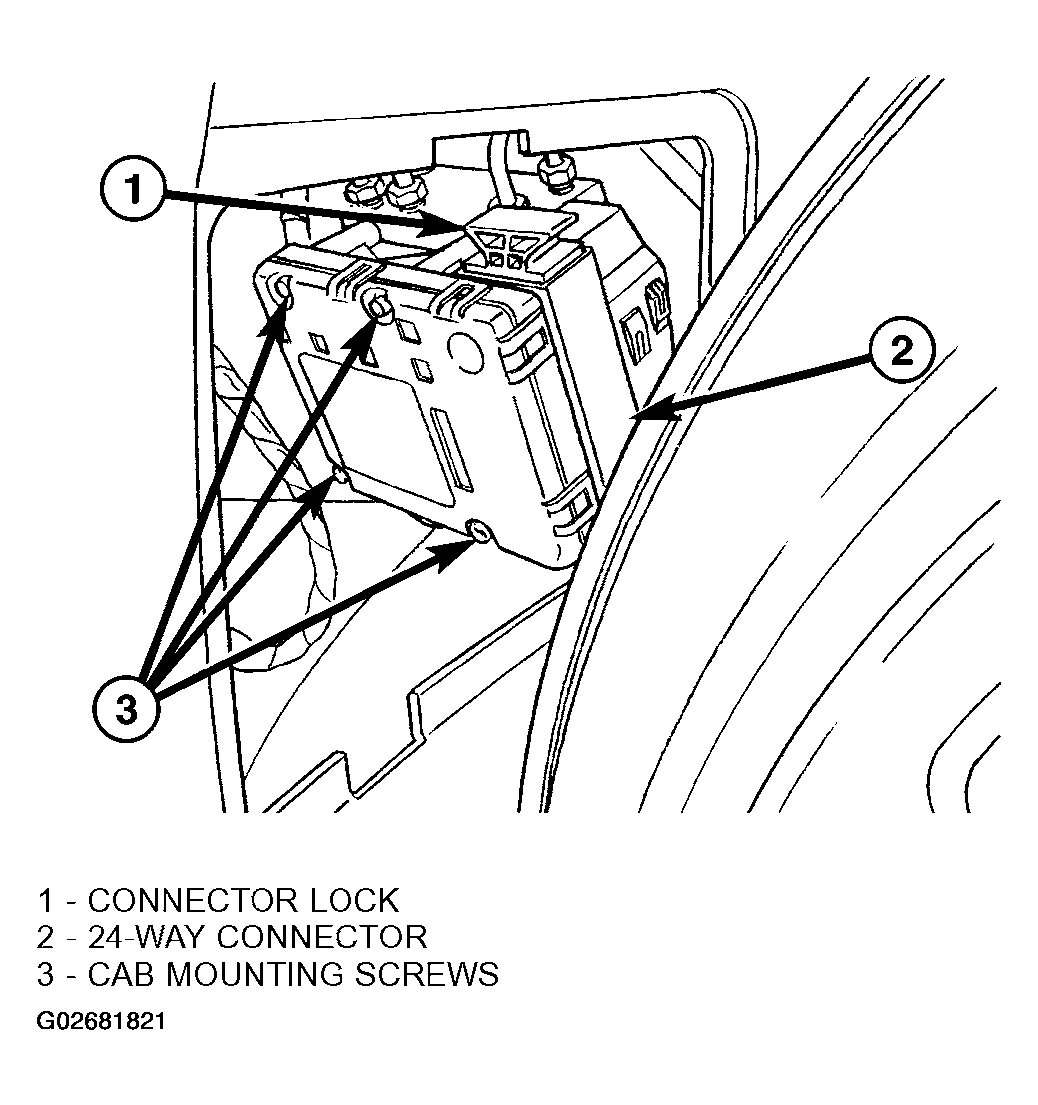 1
2
3

1 - CONNECTOR LOCK
2 - 24-WAY CONNECTOR
3 - CAB MOUNTING SCREWS

G02681821