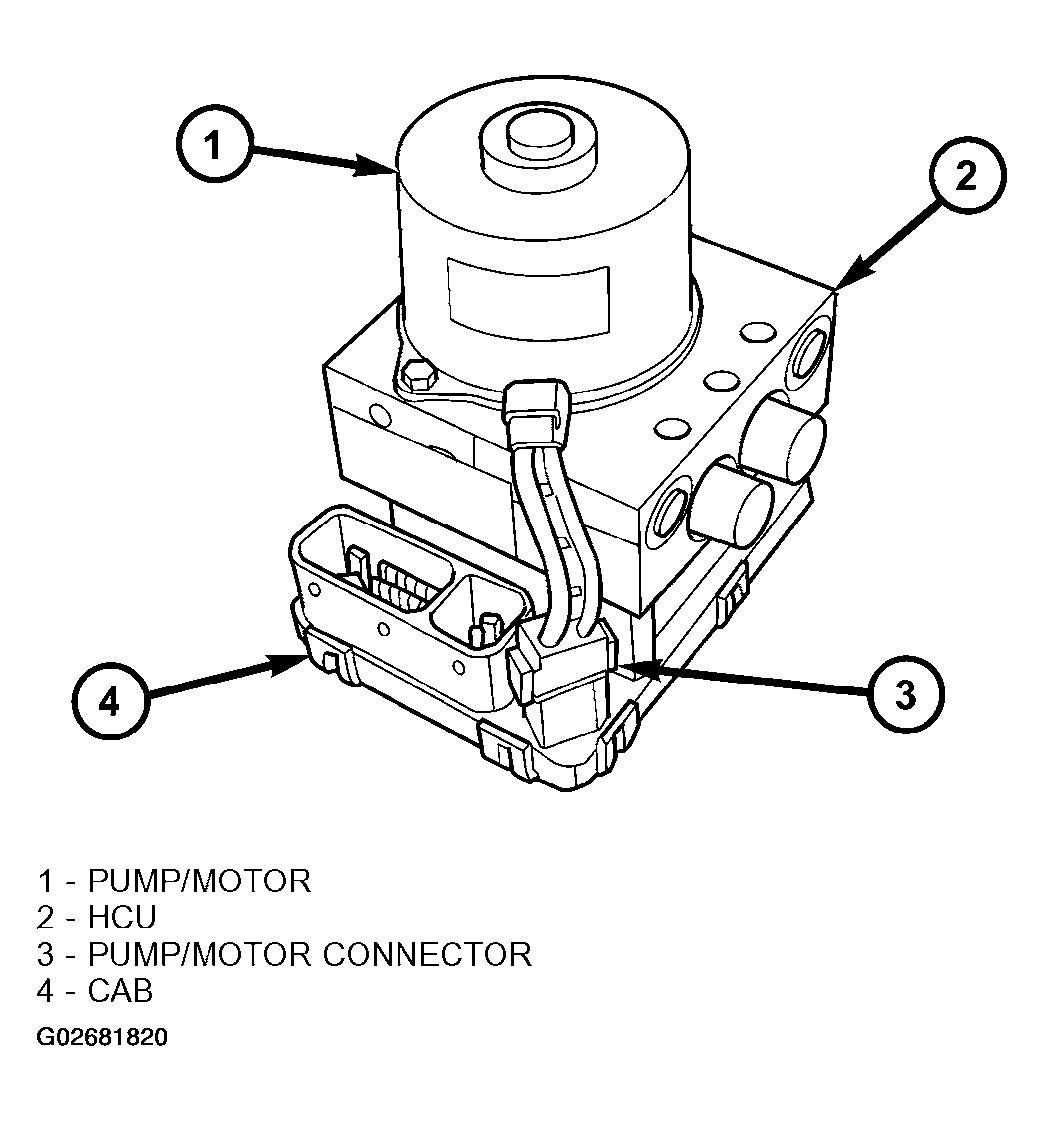 1

2

4

3

1 - PUMP/MOTOR
2 - HCU
3 - PUMP/MOTOR CONNECTOR
4 - CAB

G02681820