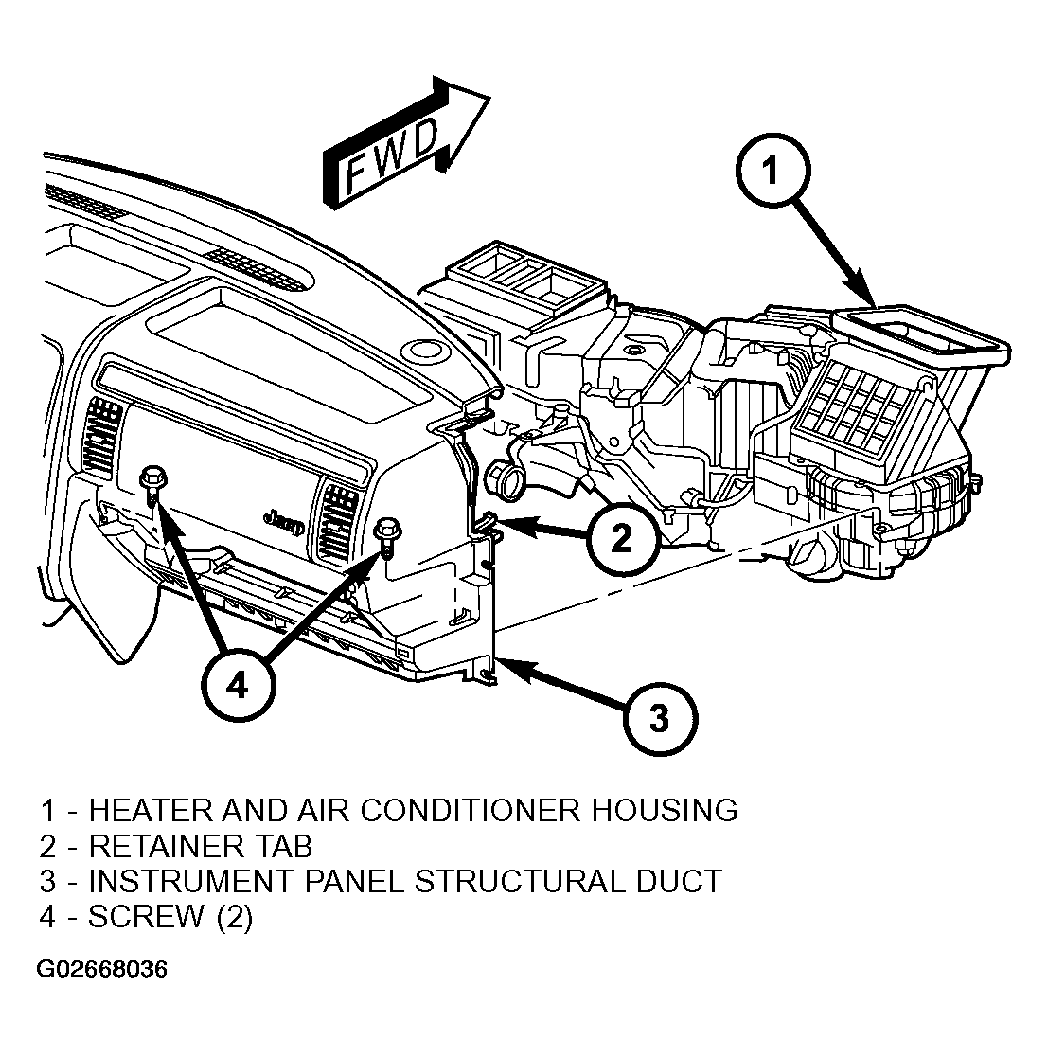 FWD

1

Jeep

2

4

3

1 - HEATER AND AIR CONDITIONER HOUSING
2 - RETAINER TAB
3 - INSTRUMENT PANEL STRUCTURAL DUCT
4 - SCREW (2)

G02668036