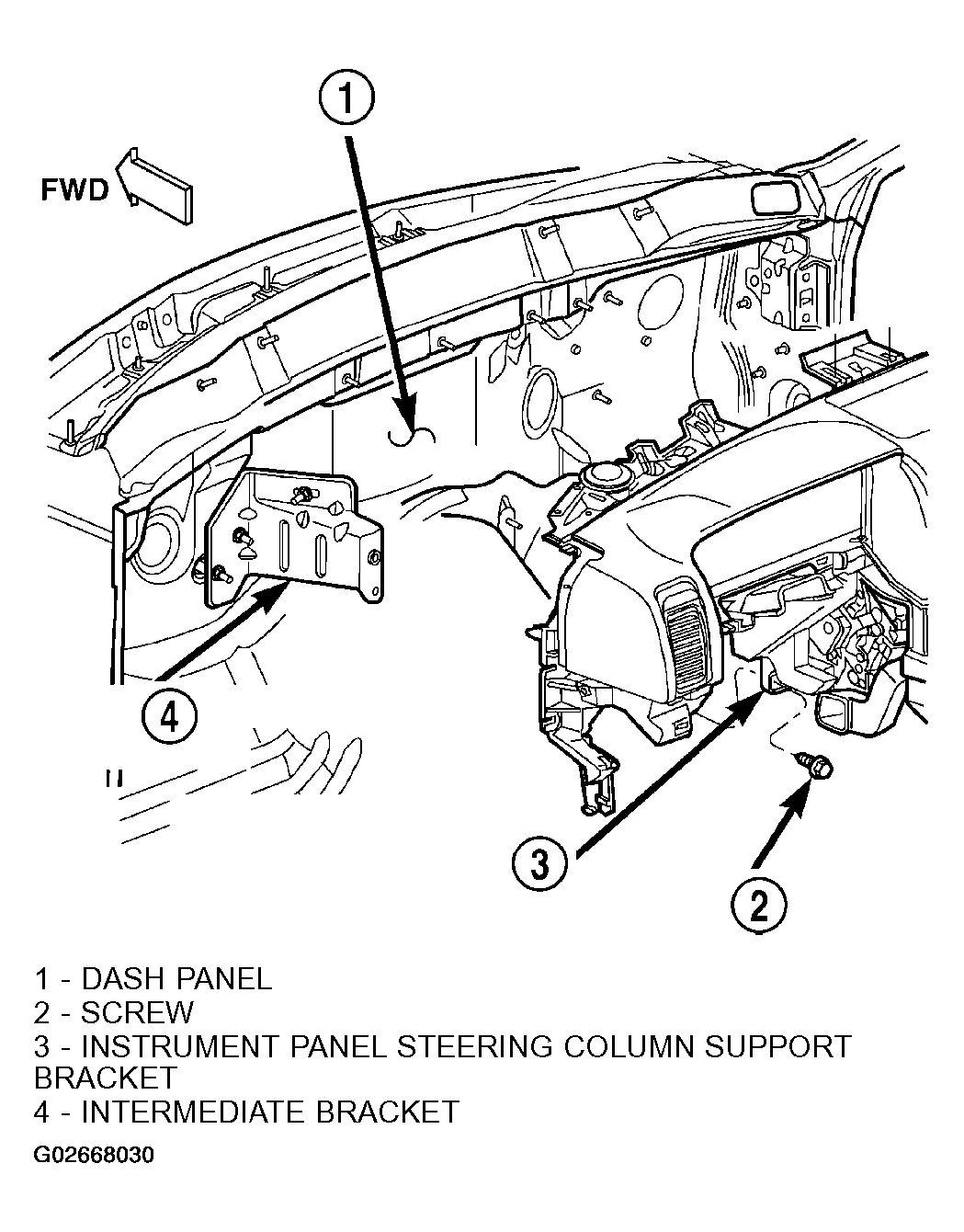 1

FWD

4

3

2

1 - DASH PANEL
2 - SCREW
3 - INSTRUMENT PANEL STEERING COLUMN SUPPORT BRACKET
4 - INTERMEDIATE BRACKET

G02668030