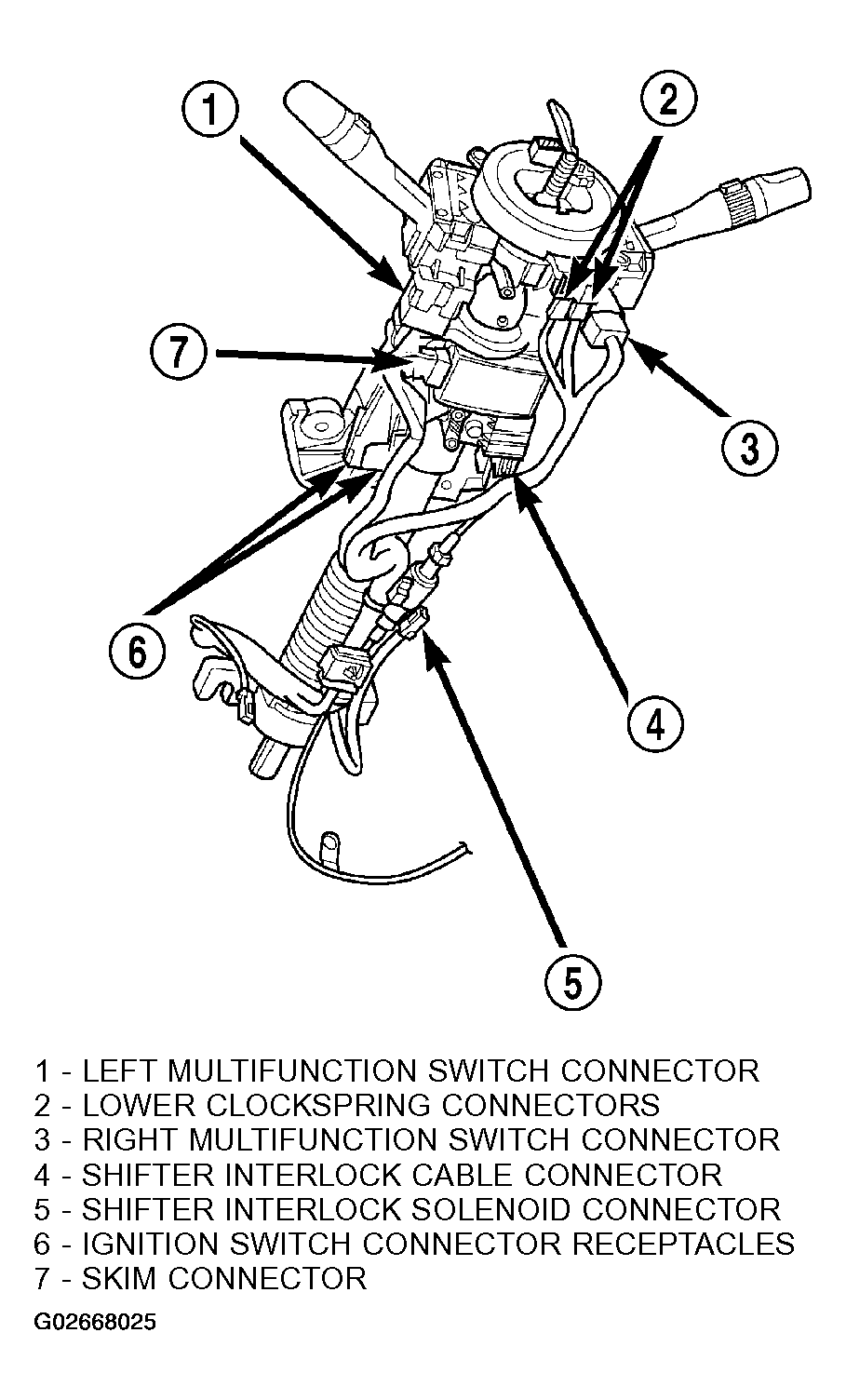 1
2
7
3
6
4
5

1 - LEFT MULTIFUNCTION SWITCH CONNECTOR
2 - LOWER CLOCKSPRING CONNECTORS
3 - RIGHT MULTIFUNCTION SWITCH CONNECTOR
4 - SHIFTER INTERLOCK CABLE CONNECTOR
5 - SHIFTER INTERLOCK SOLENOID CONNECTOR
6 - IGNITION SWITCH CONNECTOR RECEPTACLES
7 - SKIM CONNECTOR

G02668025