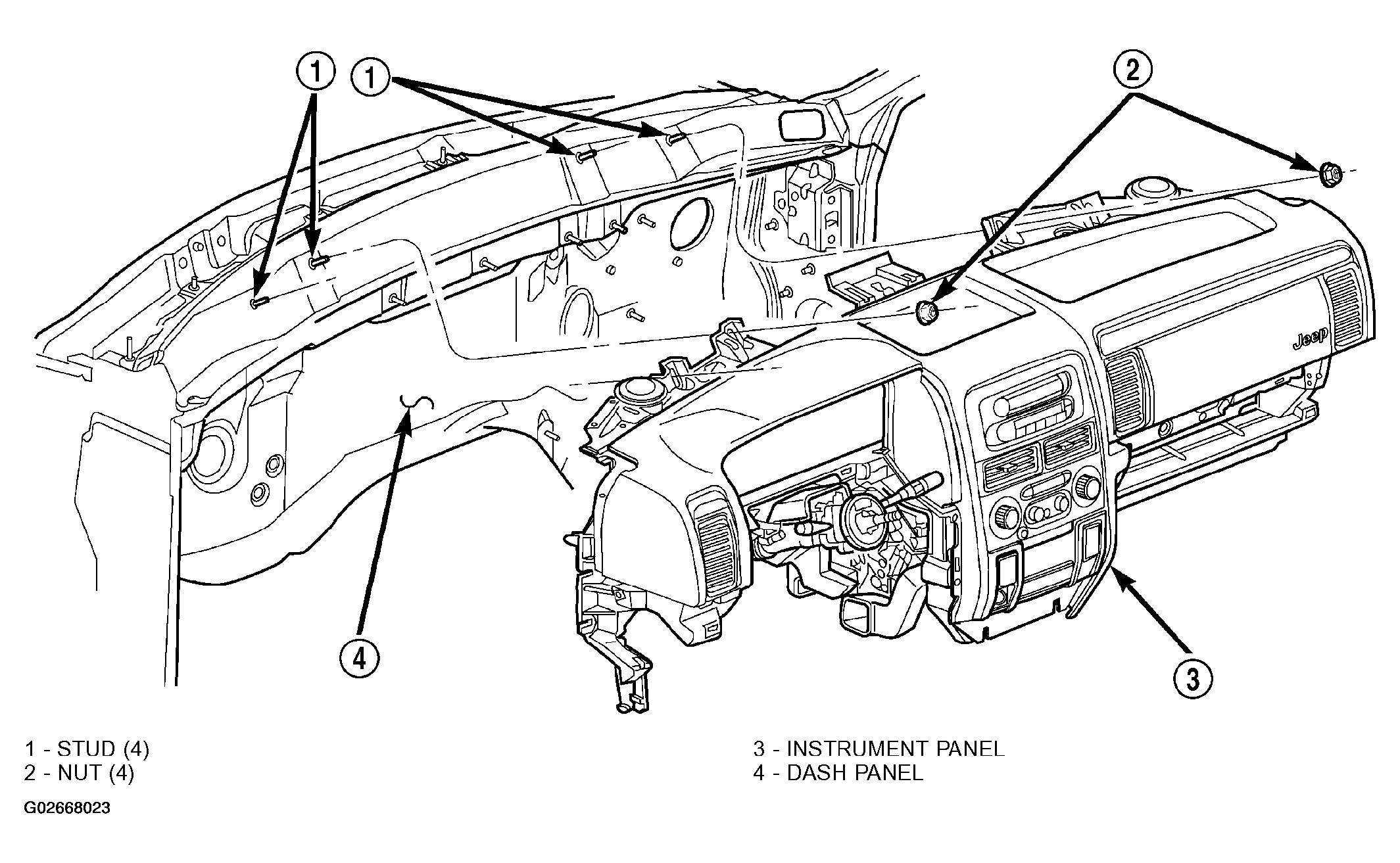 1
1
2
Jeep
4
3

1 - STUD (4)
2 - NUT (4)

3 - INSTRUMENT PANEL
4 - DASH PANEL

G02668023