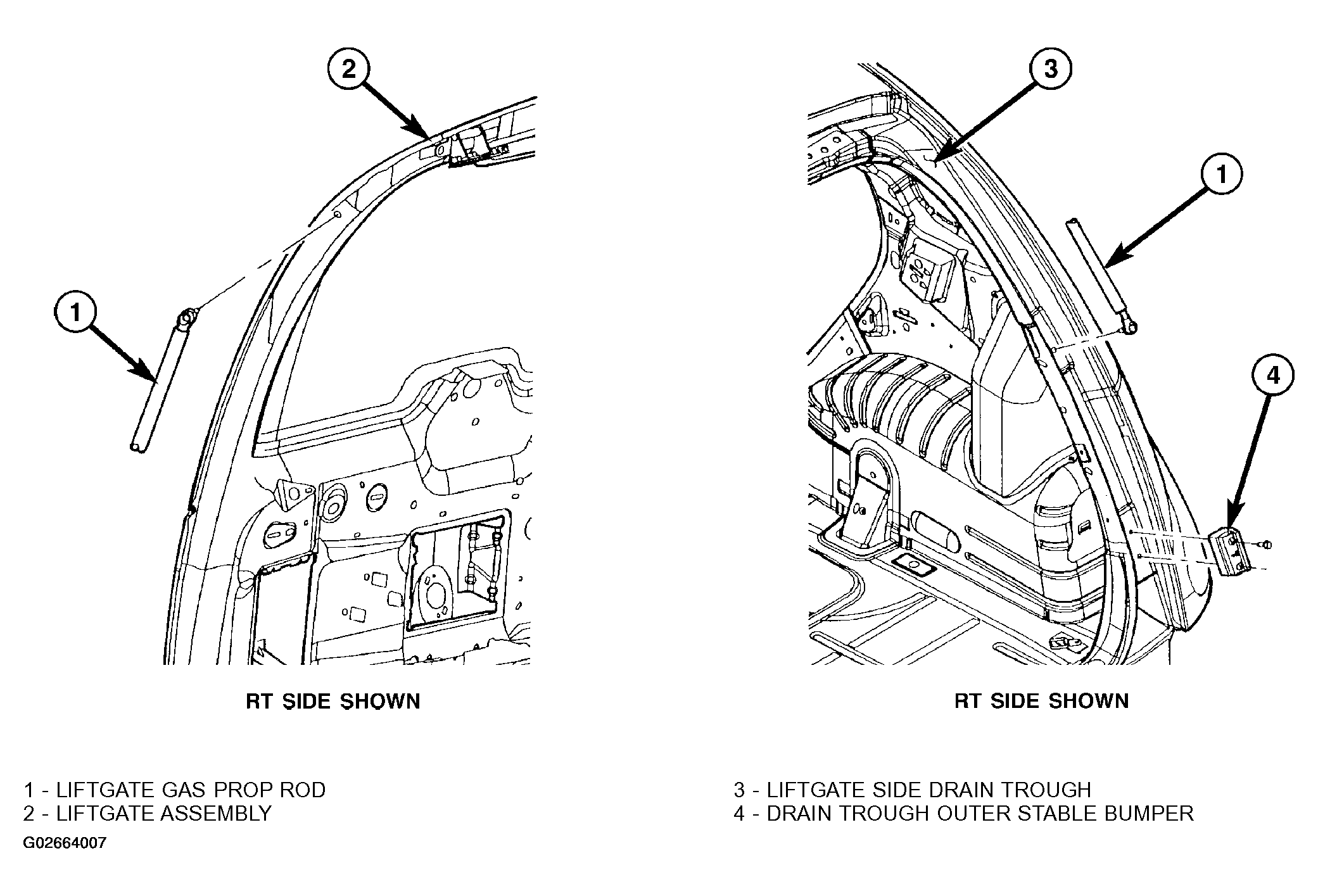 2

1

RT SIDE SHOWN

3

1

4

RT SIDE SHOWN

1 - LIFTGATE GAS PROP ROD
2 - LIFTGATE ASSEMBLY

3 - LIFTGATE SIDE DRAIN TROUGH
4 - DRAIN TROUGH OUTER STABLE BUMPER

G02664007