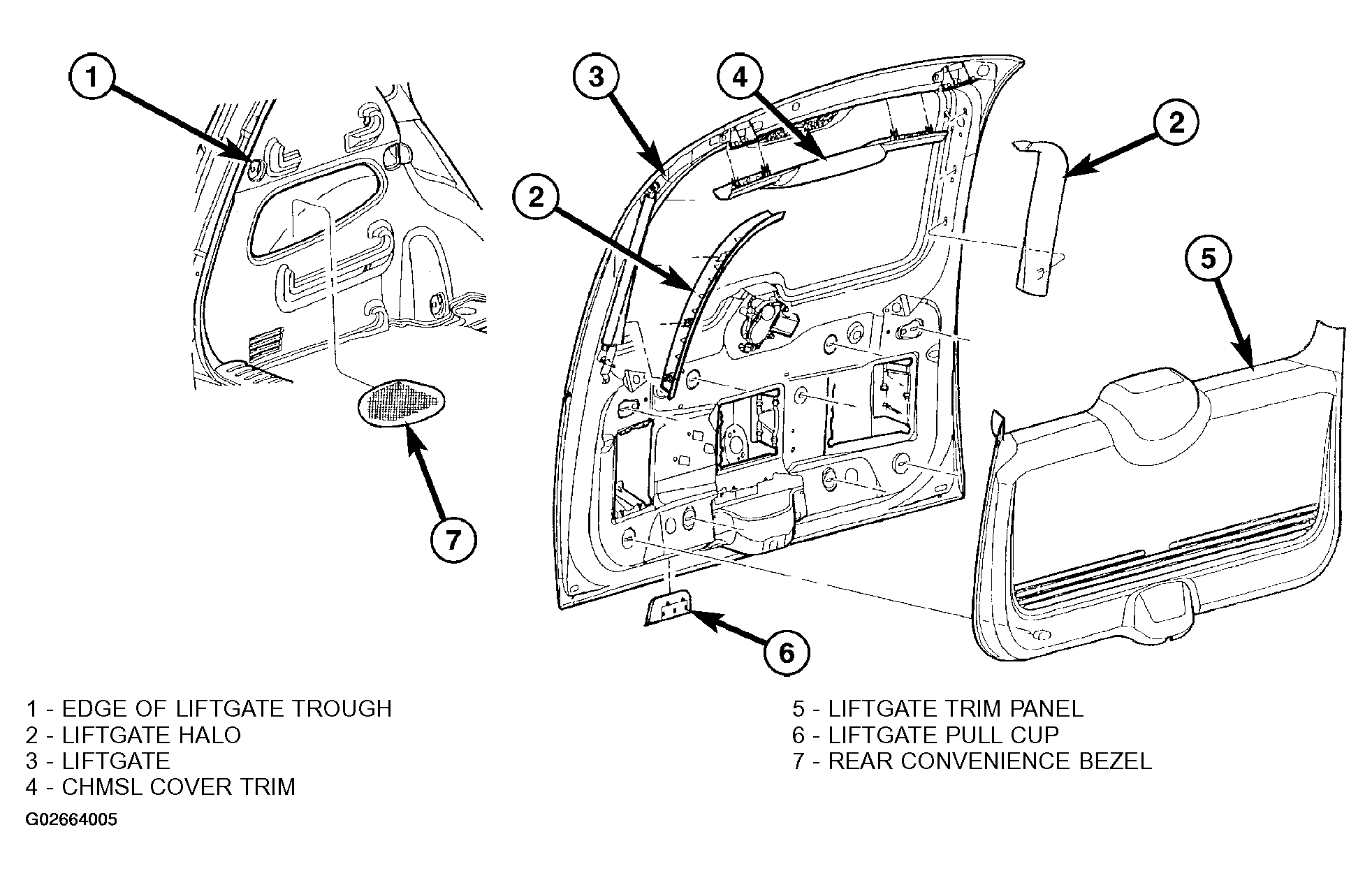 1
3
4
2
2
5
7
6

1 - EDGE OF LIFTGATE TROUGH
2 - LIFTGATE HALO
3 - LIFTGATE
4 - CHMSL COVER TRIM

5 - LIFTGATE TRIM PANEL
6 - LIFTGATE PULL CUP
7 - REAR CONVENIENCE BEZEL

G02664005