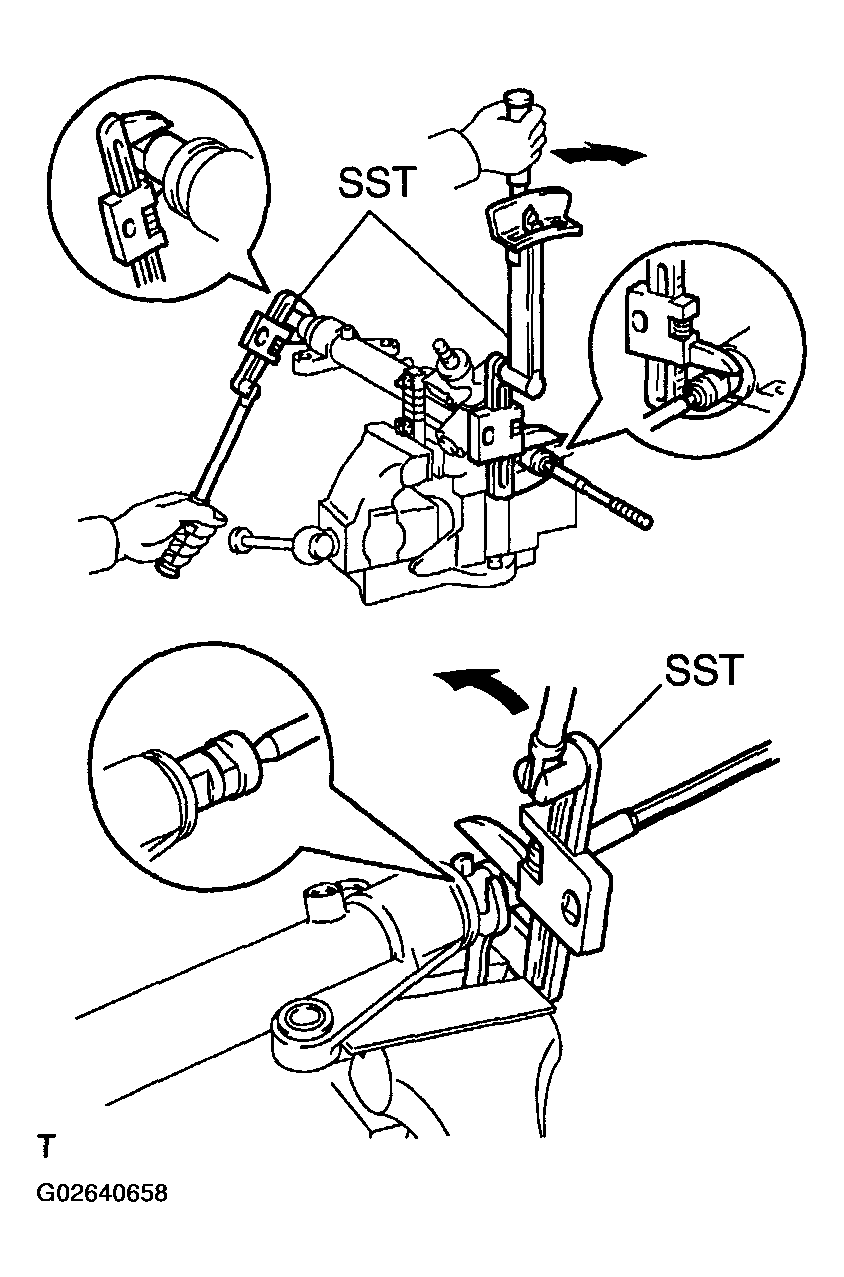 SST

SST

T

G02640658