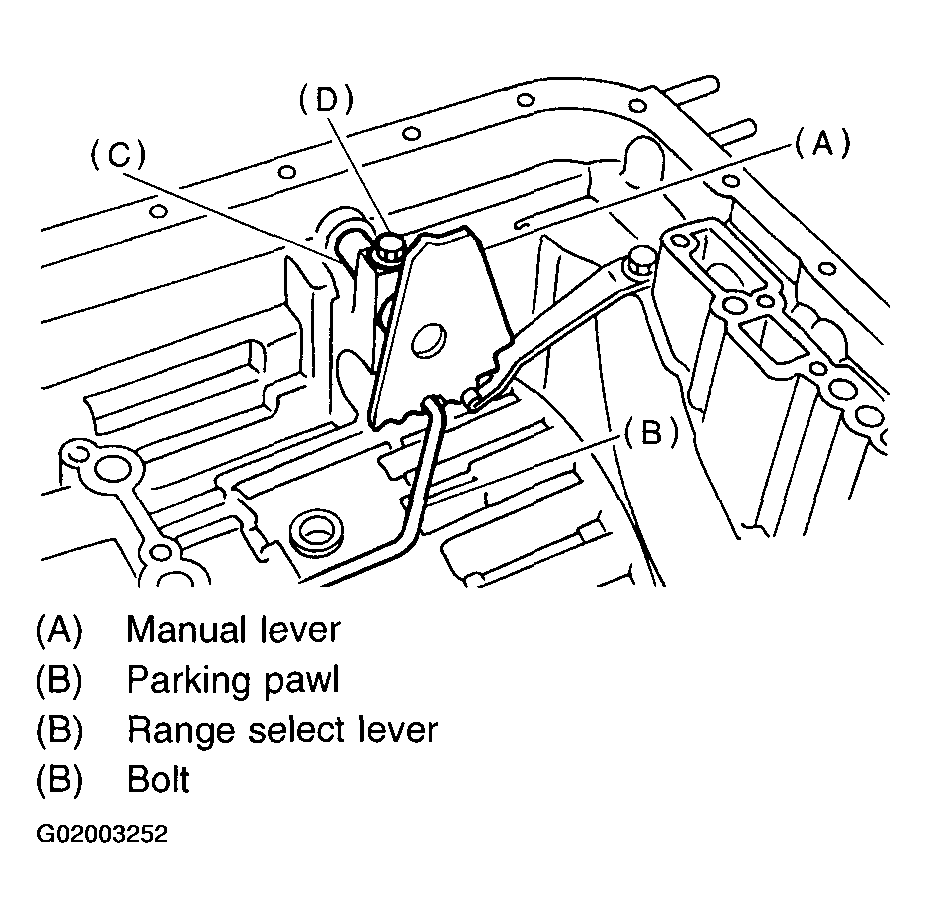 (D)
(C)
(A)
(B)

(A) Manual lever
(B) Parking pawl
(B) Range select lever
(B) Bolt

G02003252