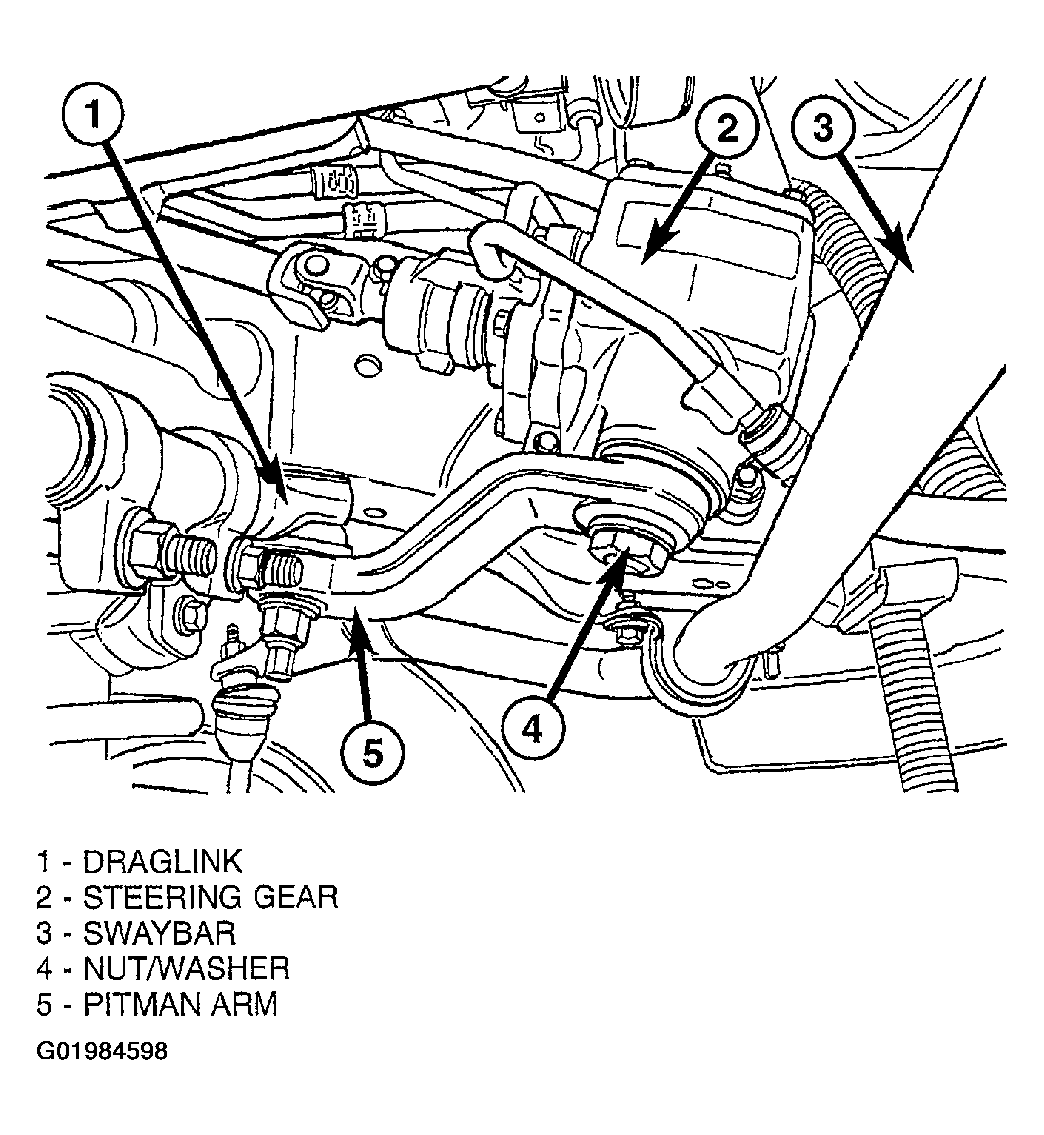 1
2
3
4
5

1 - DRAGLINK
2 - STEERING GEAR
3 - SWAYBAR
4 - NUT/WASHER
5 - PITMAN ARM

G01984598