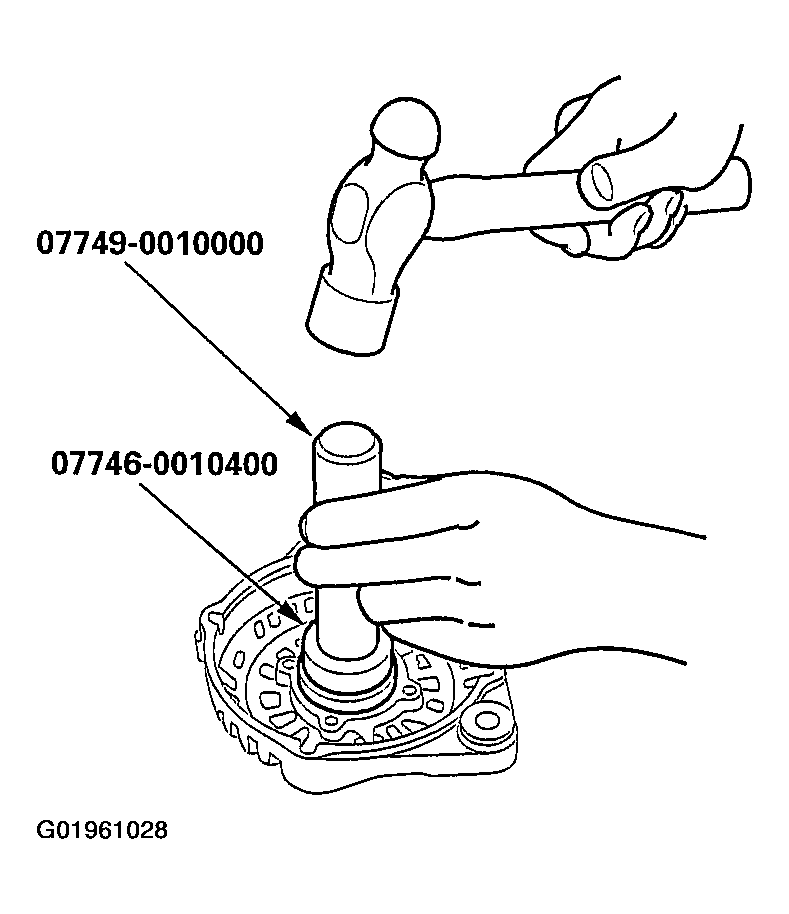 07749-0010000

07746-0010400

G01961028