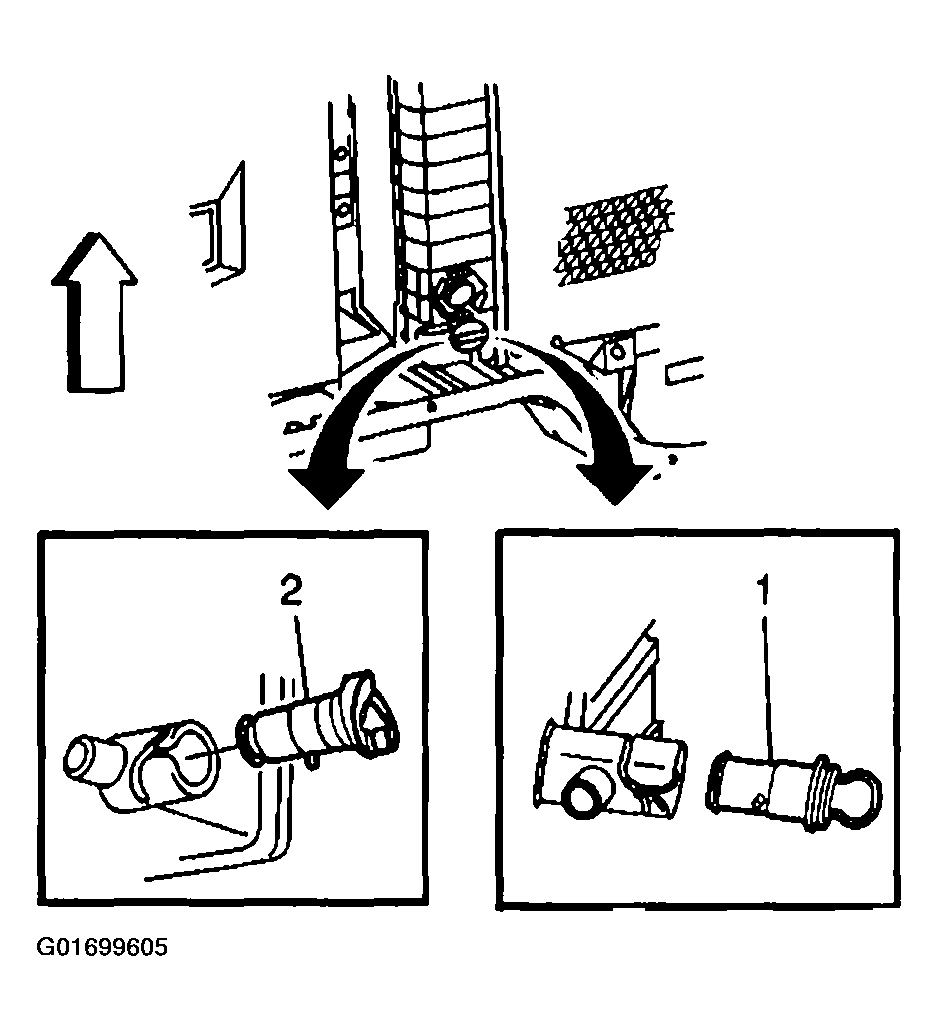 2

1

G01699605