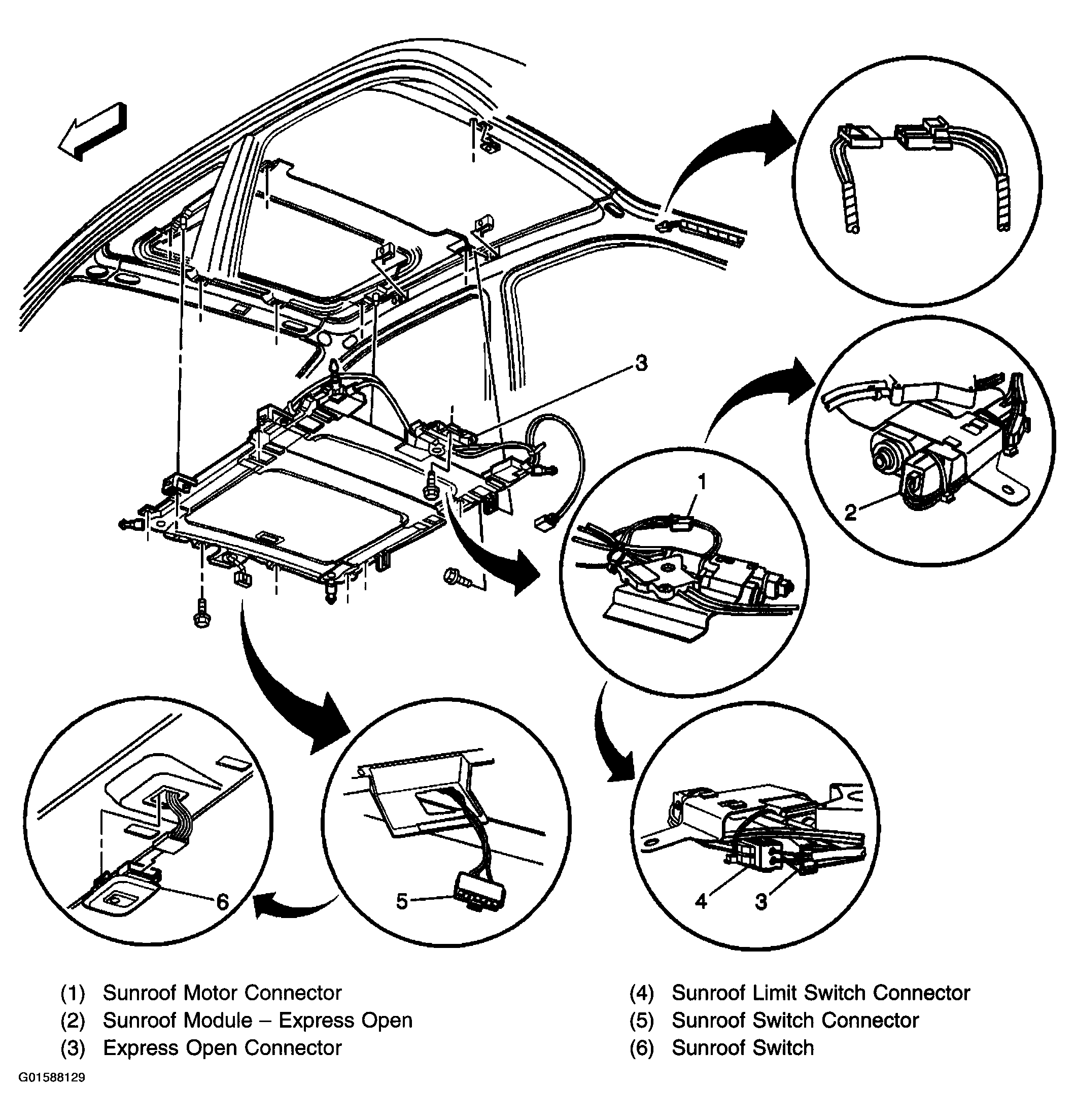 3

1

2

6

5

4

3

(1) Sunroof Motor Connector
(2) Sunroof Module – Express Open
(3) Express Open Connector

(4) Sunroof Limit Switch Connector
(5) Sunroof Switch Connector
(6) Sunroof Switch

G01588129