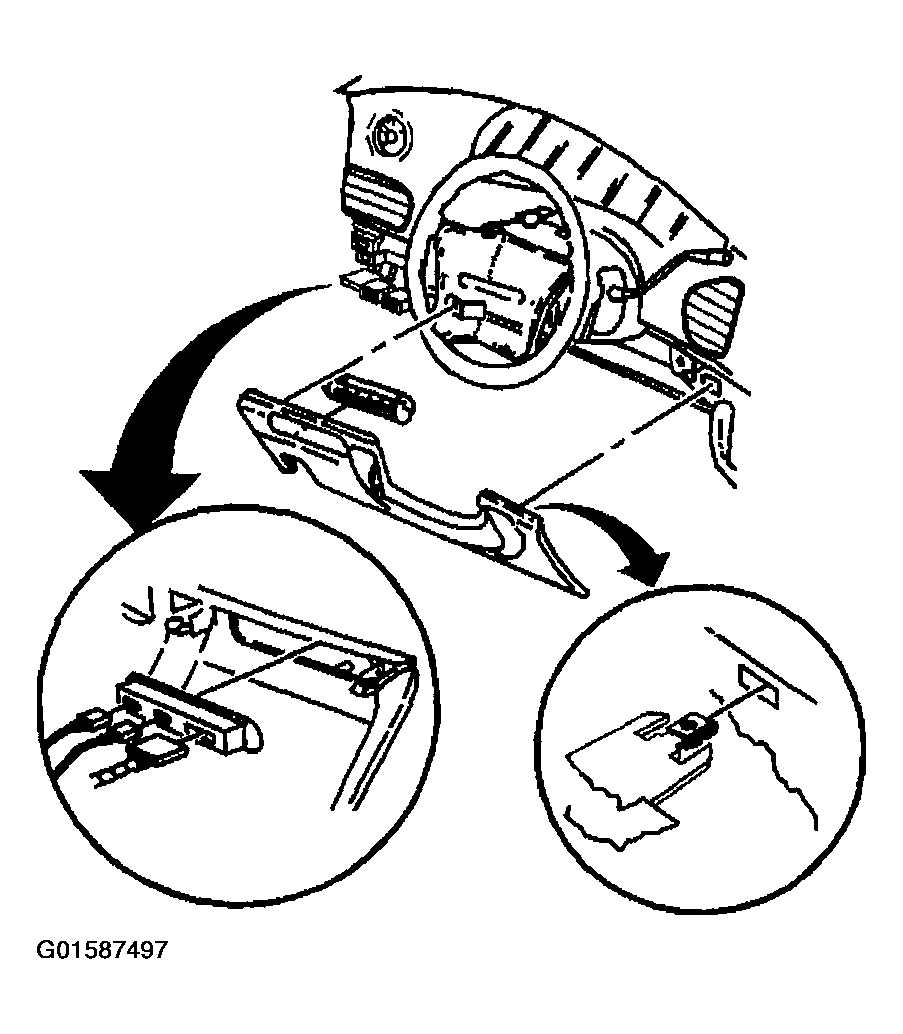 G01587497