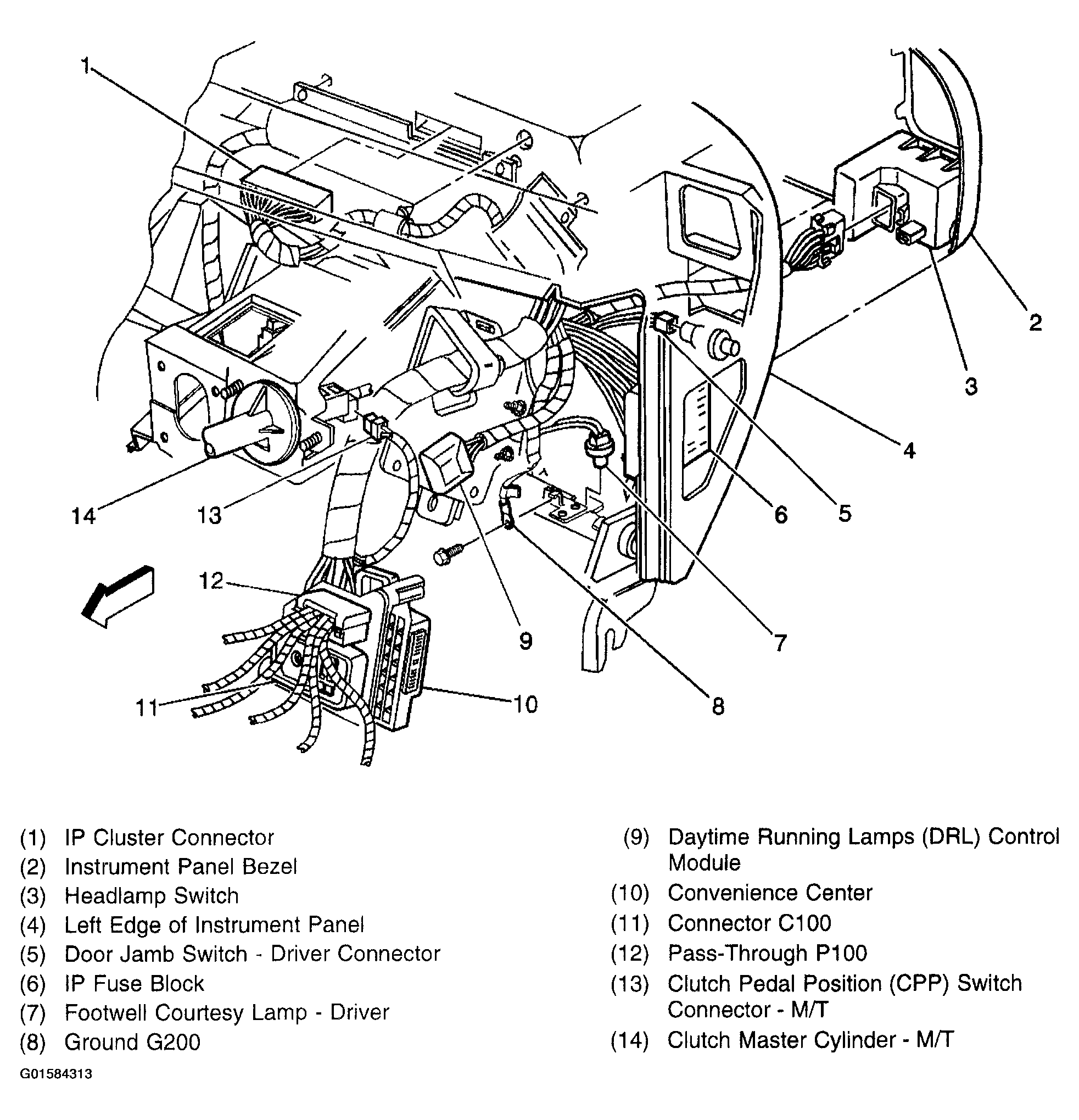 1

2

3

4

5

6

7

8

9

10

11

12

13

14

(1) IP Cluster Connector
(2) Instrument Panel Bezel
(3) Headlamp Switch
(4) Left Edge of Instrument Panel
(5) Door Jamb Switch - Driver Connector
(6) IP Fuse Block
(7) Footwell Courtesy Lamp - Driver
(8) Ground G200

(9) Daytime Running Lamps (DRL) Control Module
(10) Convenience Center
(11) Connector C100
(12) Pass-Through P100
(13) Clutch Pedal Position (CPP) Switch Connector - M/T
(14) Clutch Master Cylinder - M/T

G01584313