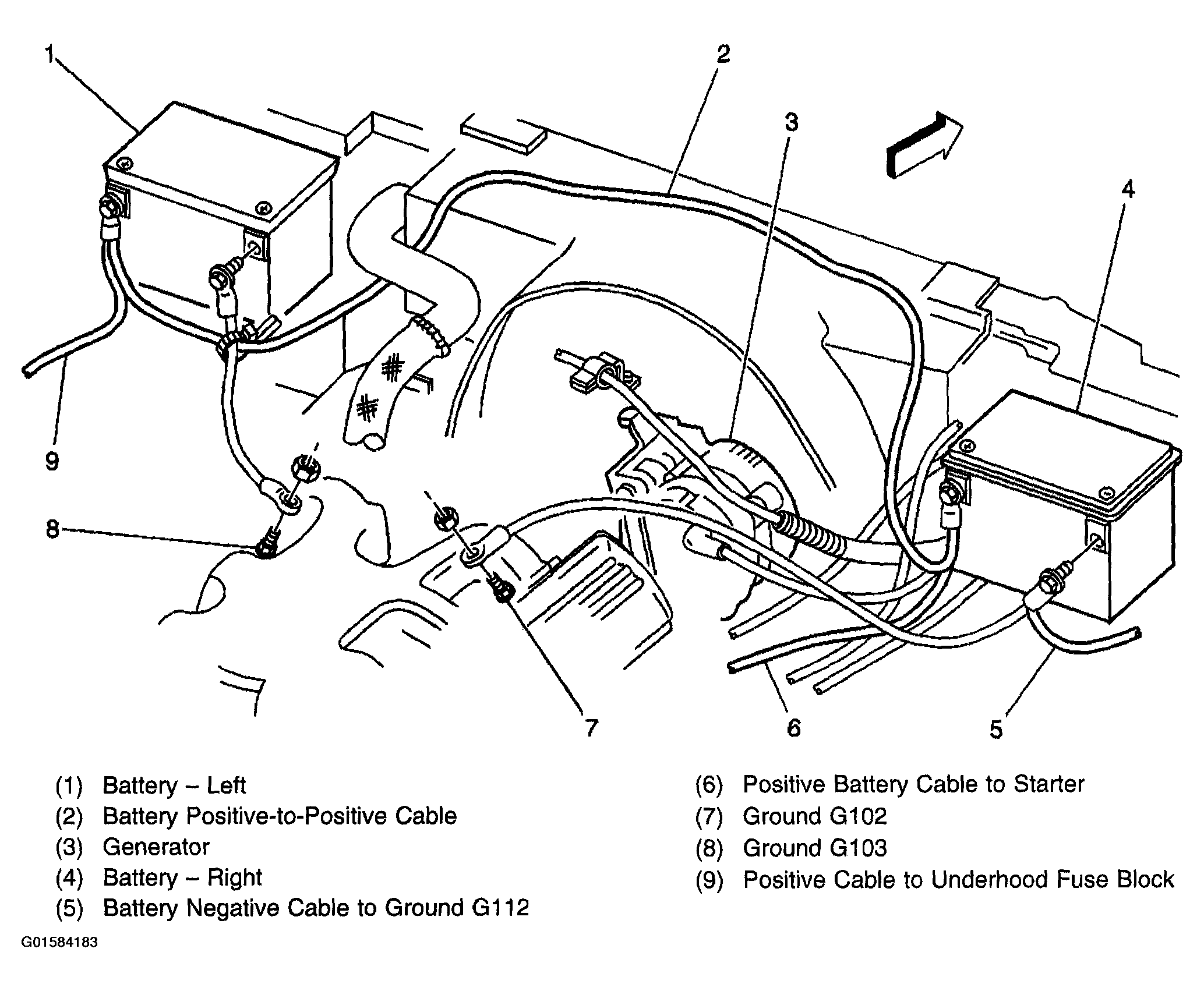 1
2
3
4
9
8
7
6
5

(1) Battery – Left
(2) Battery Positive-to-Positive Cable
(3) Generator
(4) Battery – Right
(5) Battery Negative Cable to Ground G112

(6) Positive Battery Cable to Starter
(7) Ground G102
(8) Ground G103
(9) Positive Cable to Underhood Fuse Block

G01584183