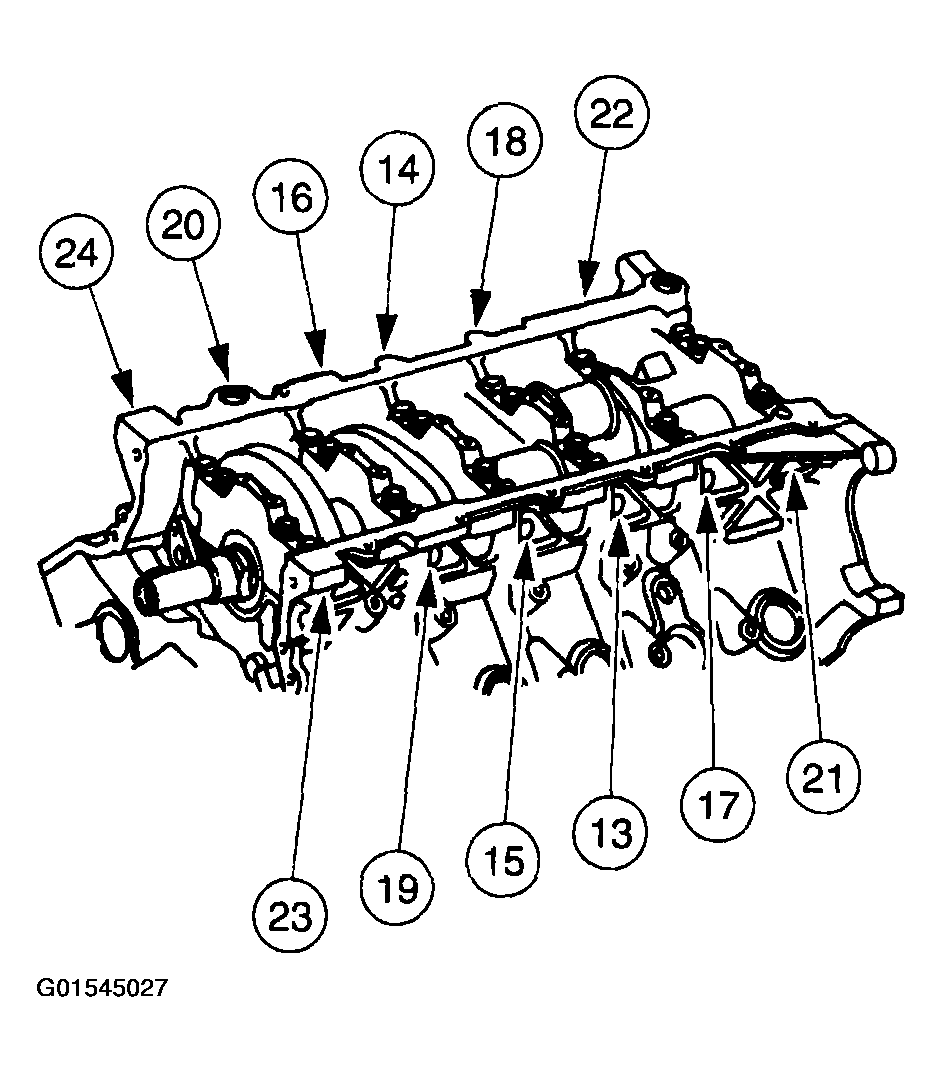 24
20
16
14
18
22
23
19
15
13
17
21
G01545027