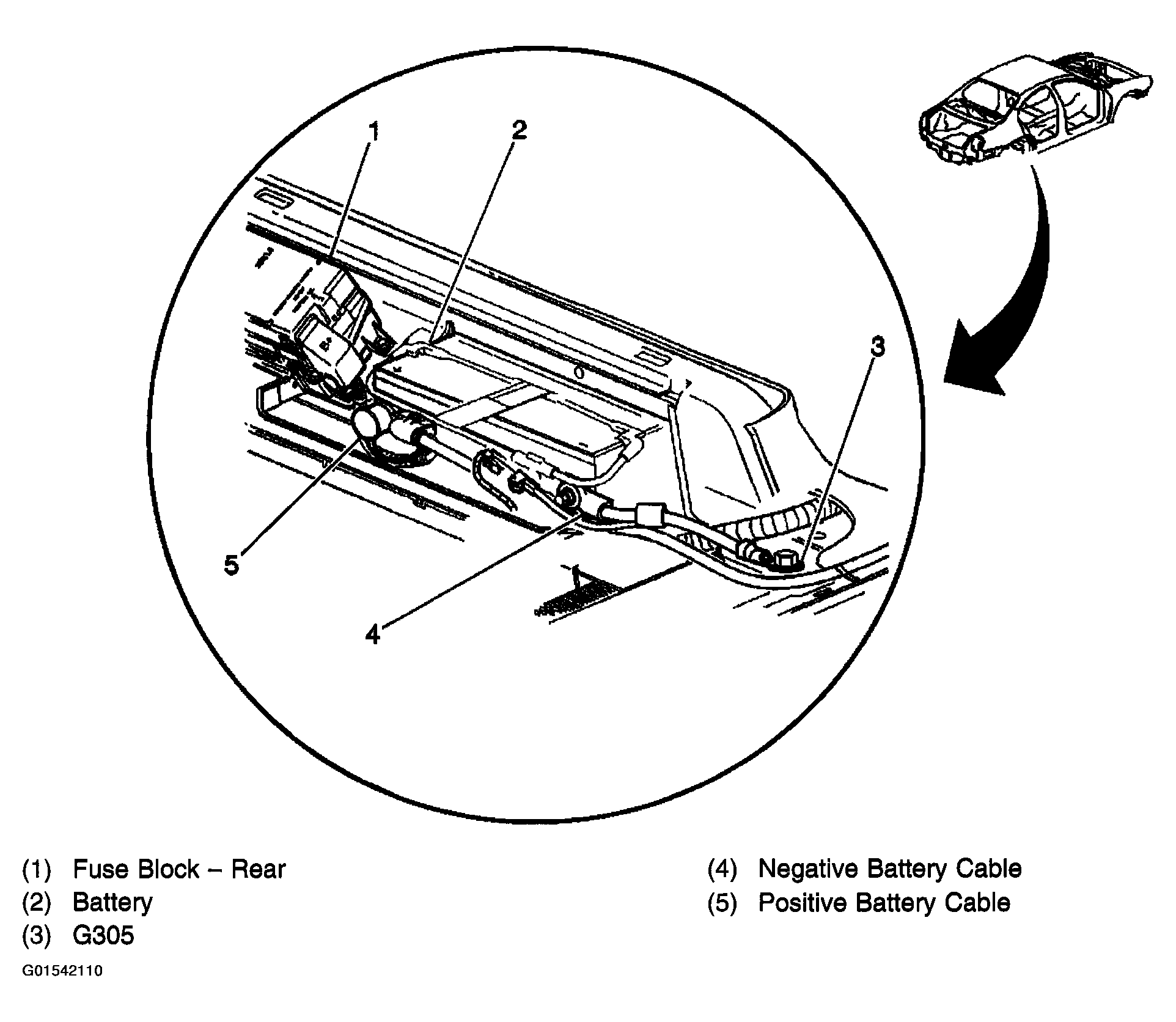 1
2
3
5
4

(1) Fuse Block – Rear
(2) Battery
(3) G305

(4) Negative Battery Cable
(5) Positive Battery Cable

G01542110