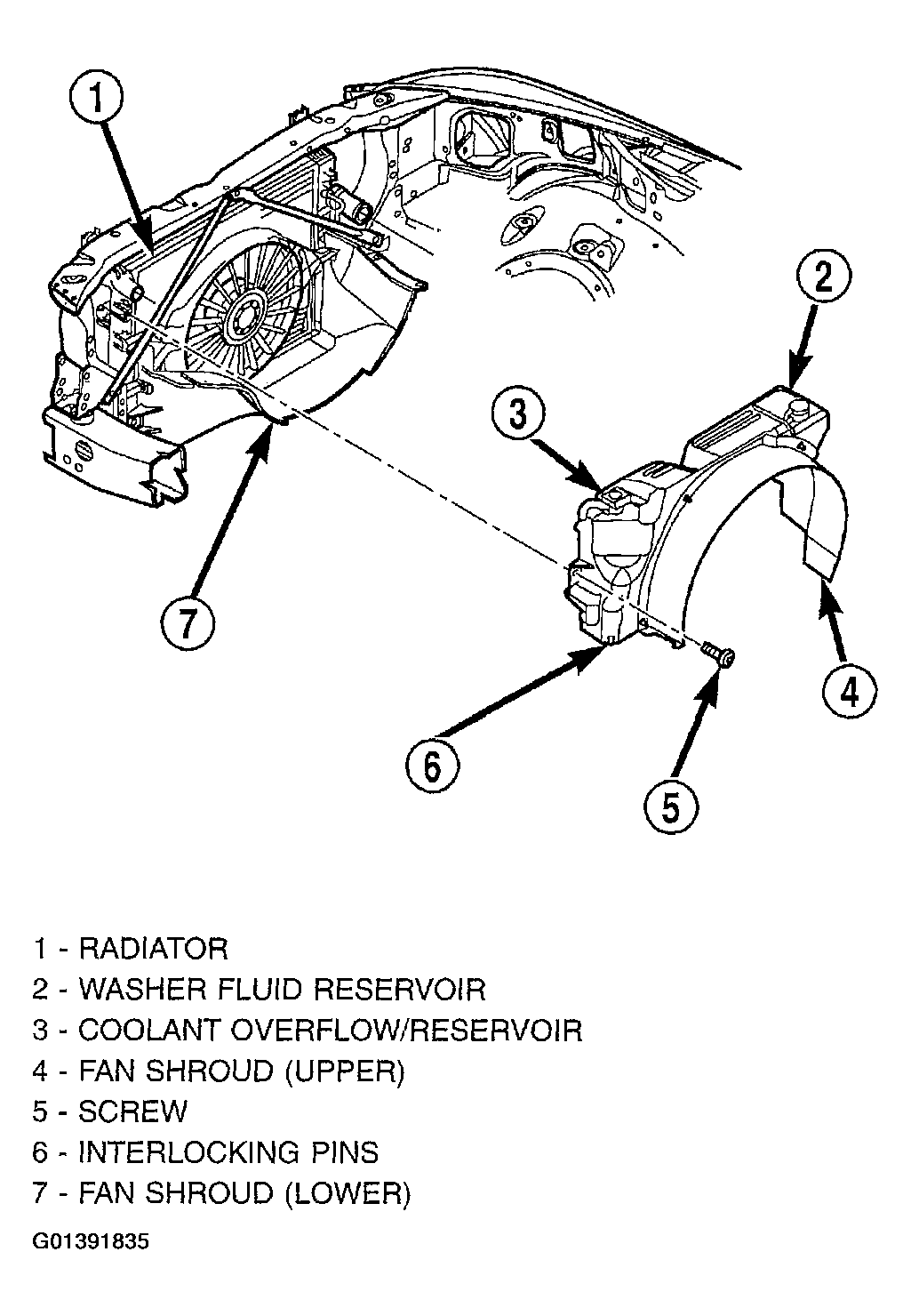 1

2

3

7

4

6

5

1 - RADIATOR
2 - WASHER FLUID RESERVOIR
3 - COOLANT OVERFLOW/RESERVOIR
4 - FAN SHROUD (UPPER)
5 - SCREW
6 - INTERLOCKING PINS
7 - FAN SHROUD (LOWER)

G01391835