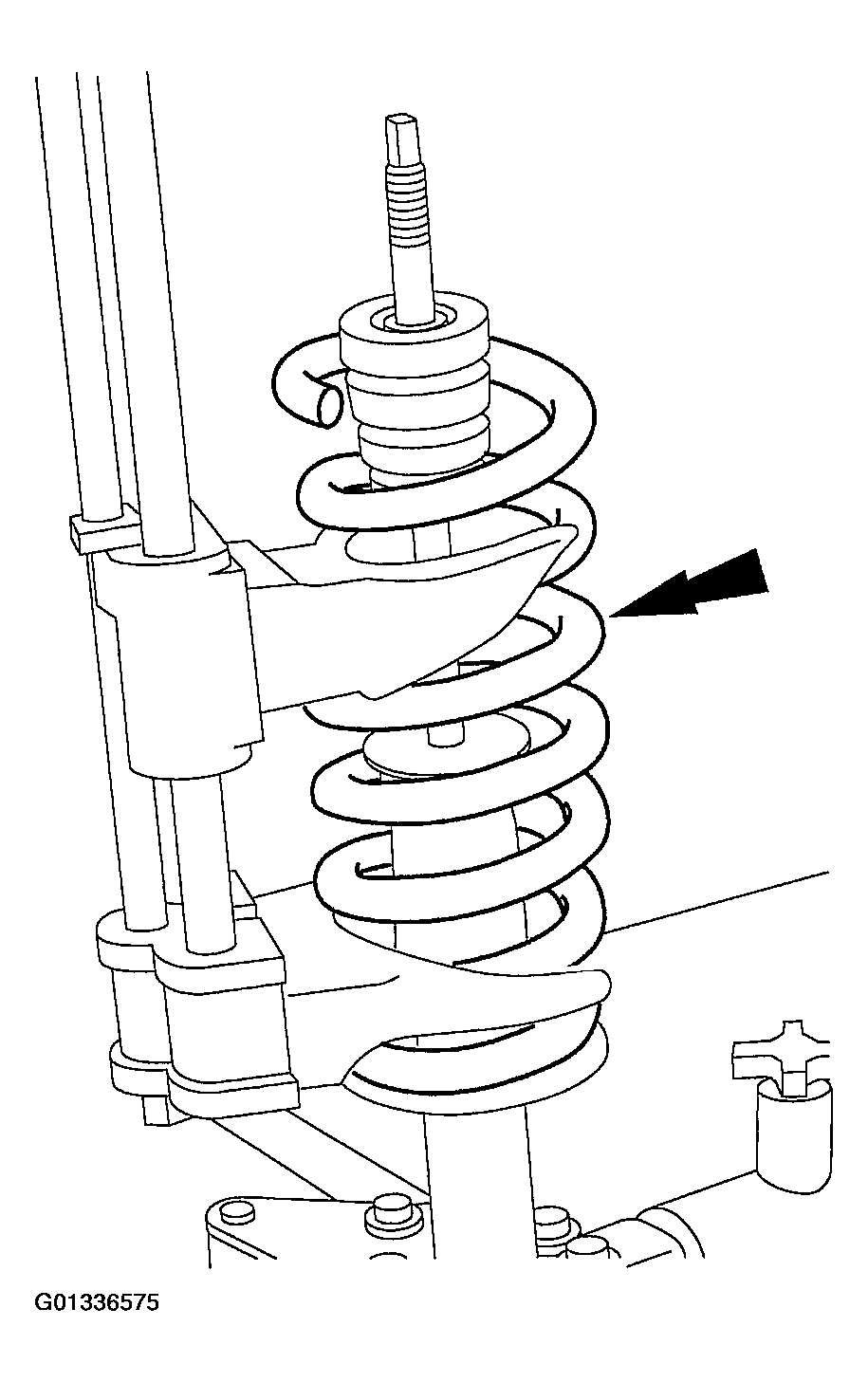 G01336575