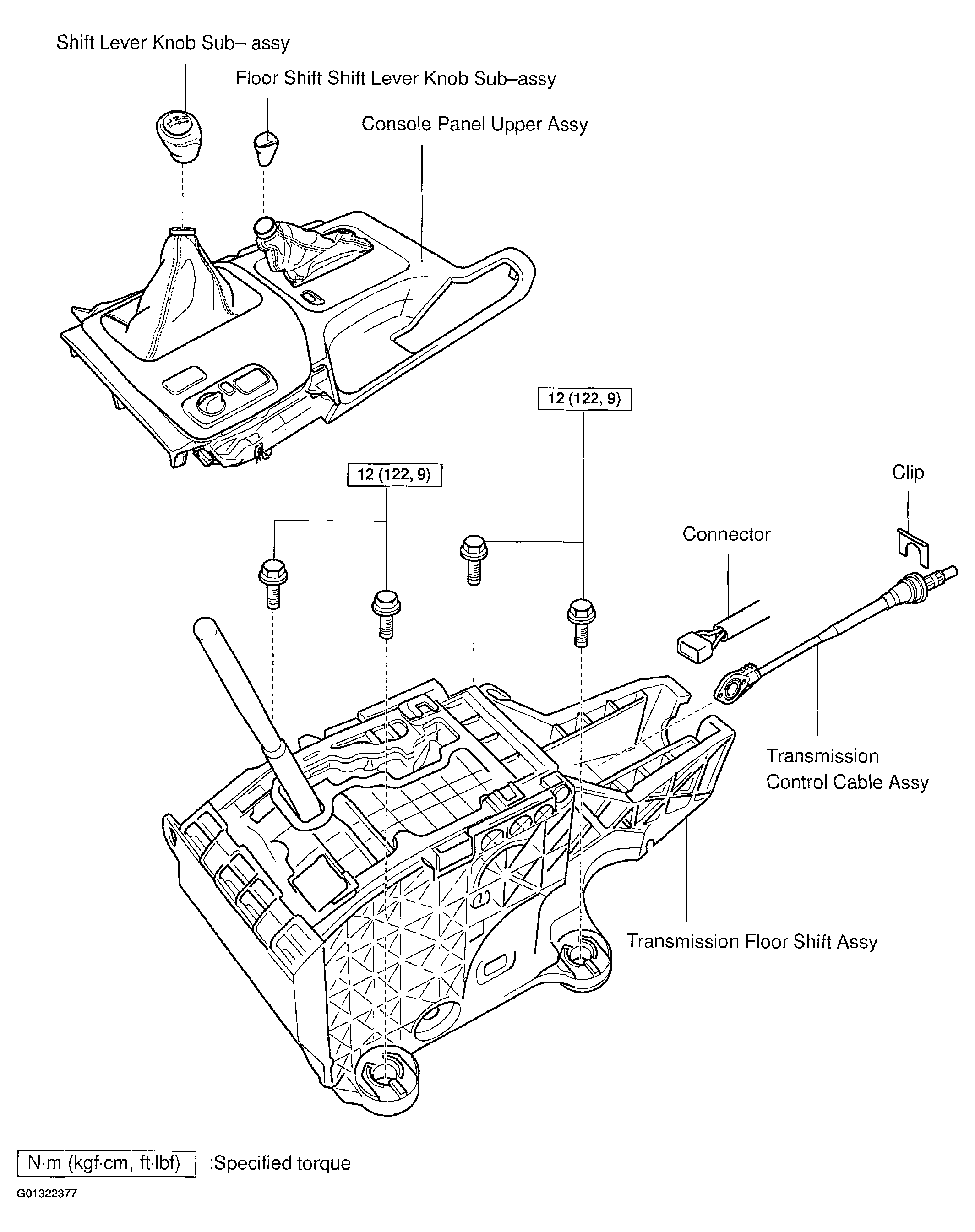 Shift Lever Knob Sub– assy

Floor Shift Shift Lever Knob Sub–assy

Console Panel Upper Assy

12 (122, 9)

12 (122, 9)

Clip

Connector

Transmission Control Cable Assy

Transmission Floor Shift Assy

N·m (kgf·cm, ft·lbf) :Specified torque

G01322377