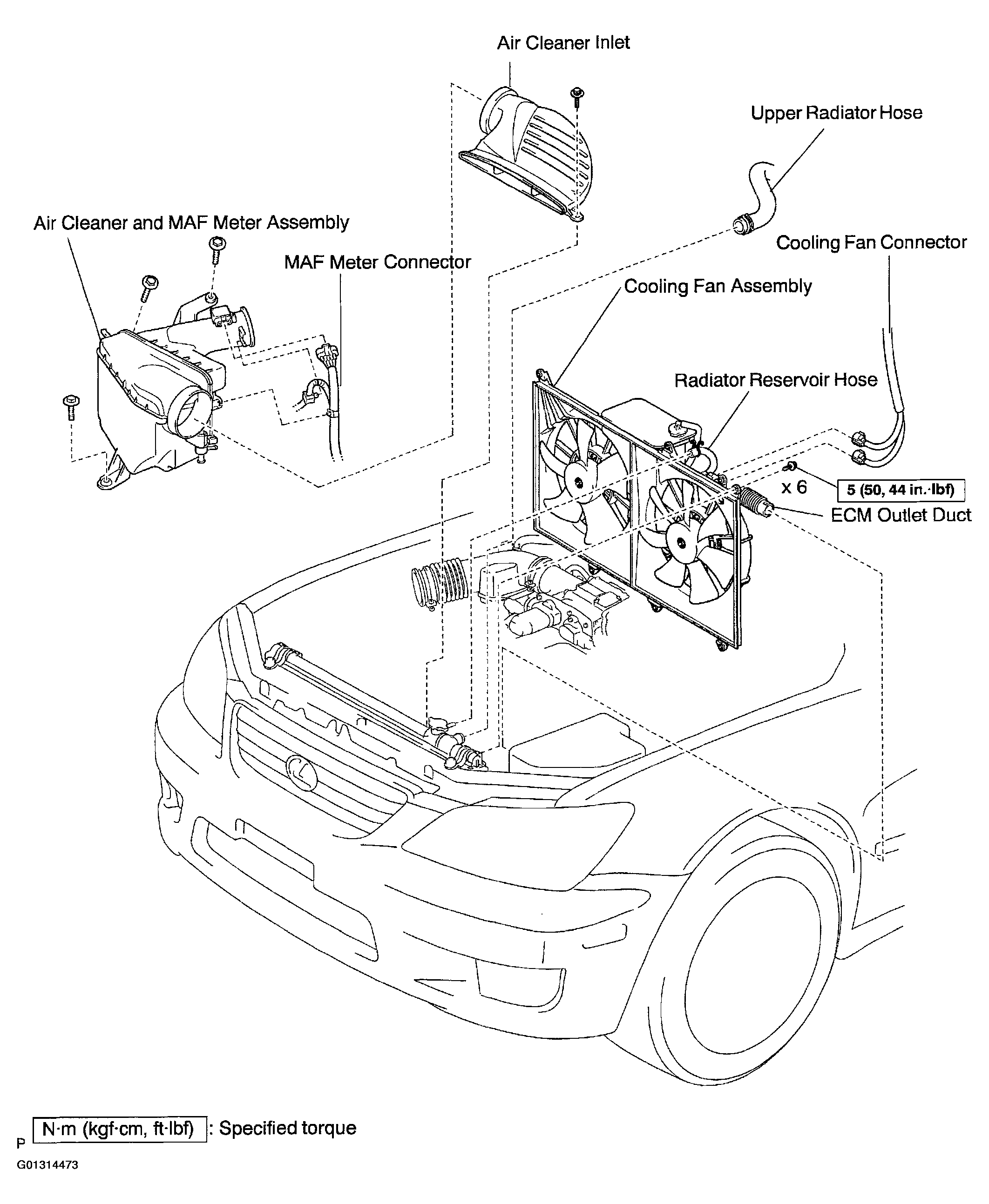 Air Cleaner Inlet

Upper Radiator Hose

Air Cleaner and MAF Meter Assembly

Cooling Fan Connector

MAF Meter Connector

Cooling Fan Assembly

Radiator Reservoir Hose

x 6

5 (50, 44 in.·lbf)

ECM Outlet Duct

P N·m (kgf·cm, ft·lbf) : Specified torque

G01314473