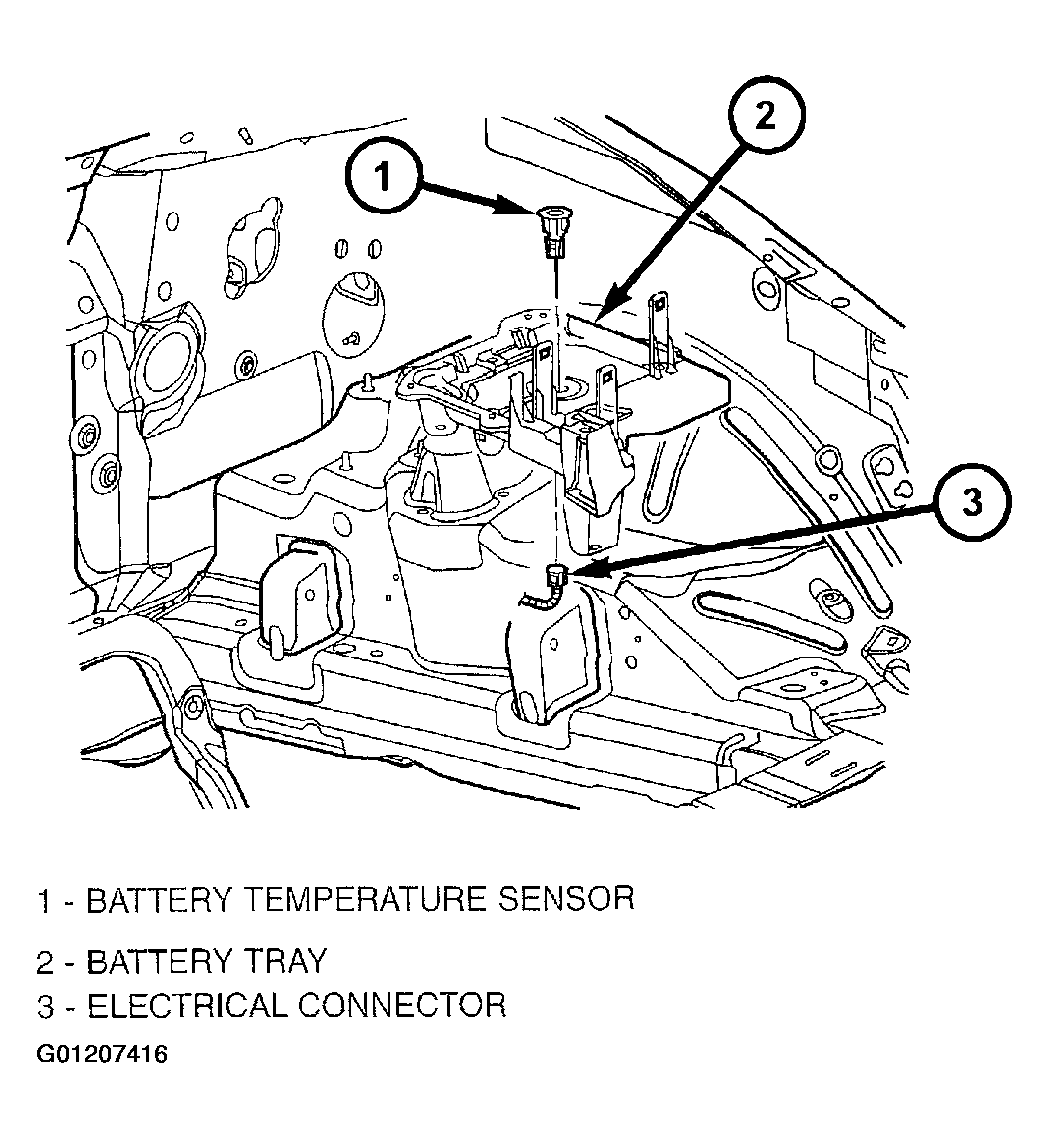 1

2

3

1 - BATTERY TEMPERATURE SENSOR

2 - BATTERY TRAY
3 - ELECTRICAL CONNECTOR

G01207416