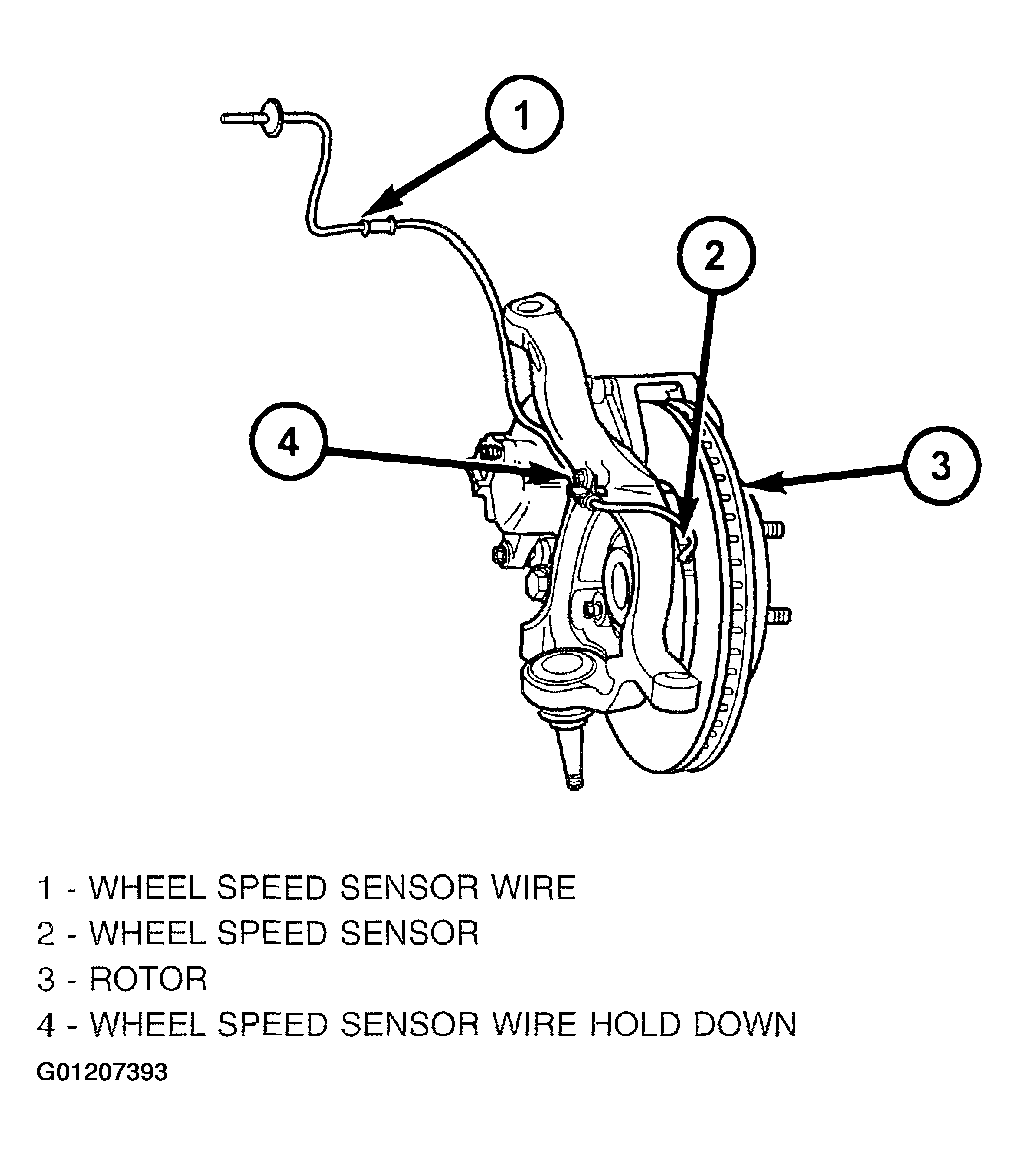 1

2

4

3

1 - WHEEL SPEED SENSOR WIRE
2 - WHEEL SPEED SENSOR
3 - ROTOR
4 - WHEEL SPEED SENSOR WIRE HOLD DOWN
G01207393