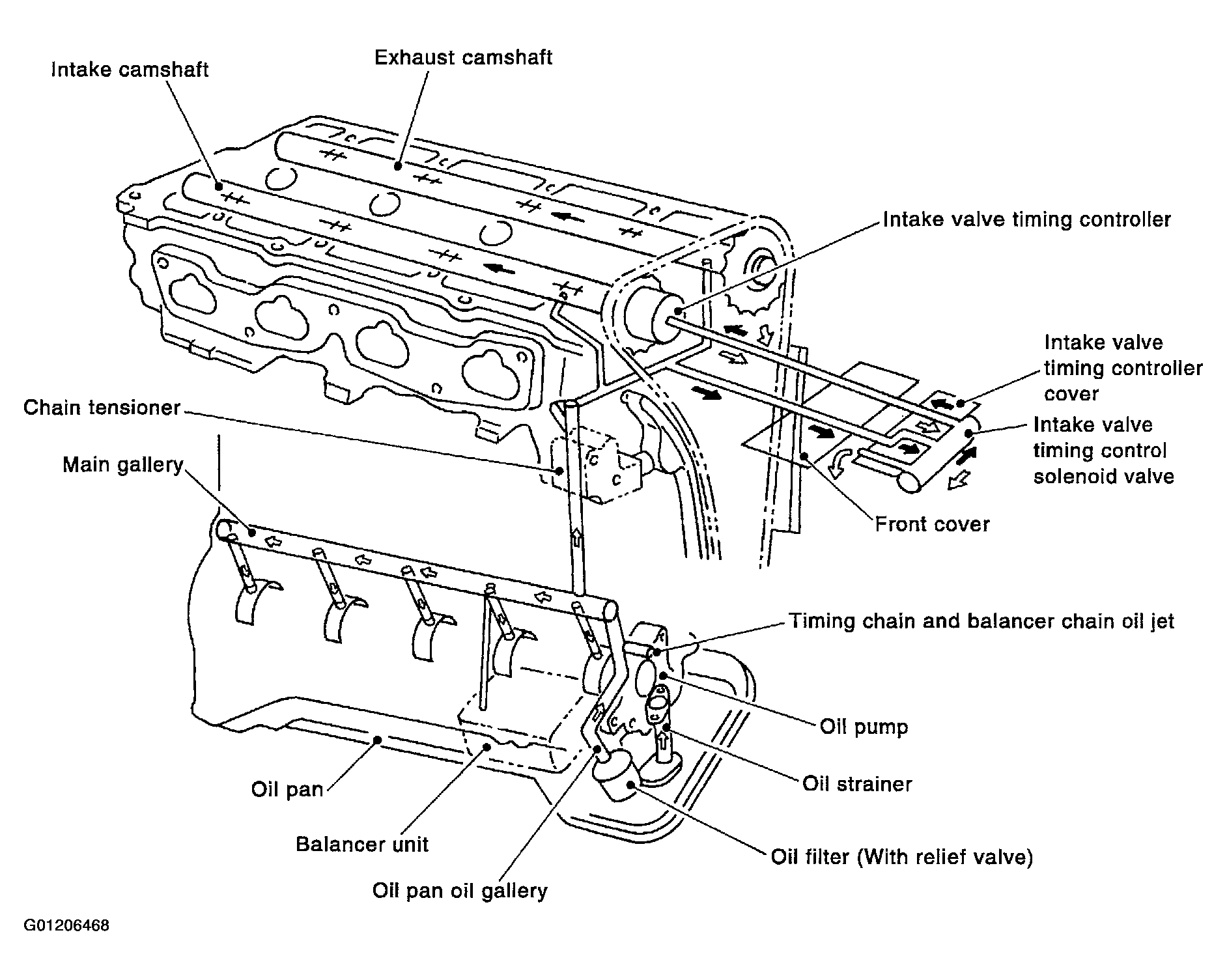 Intake camshaft

Exhaust camshaft

Intake valve timing controller

Intake valve timing controller cover

Intake valve timing control solenoid valve

Chain tensioner

Main gallery

Front cover

Timing chain and balancer chain oil jet

Oil pump

Oil strainer

Oil pan

Balancer unit

Oil filter (With relief valve)

Oil pan oil gallery

G01206468