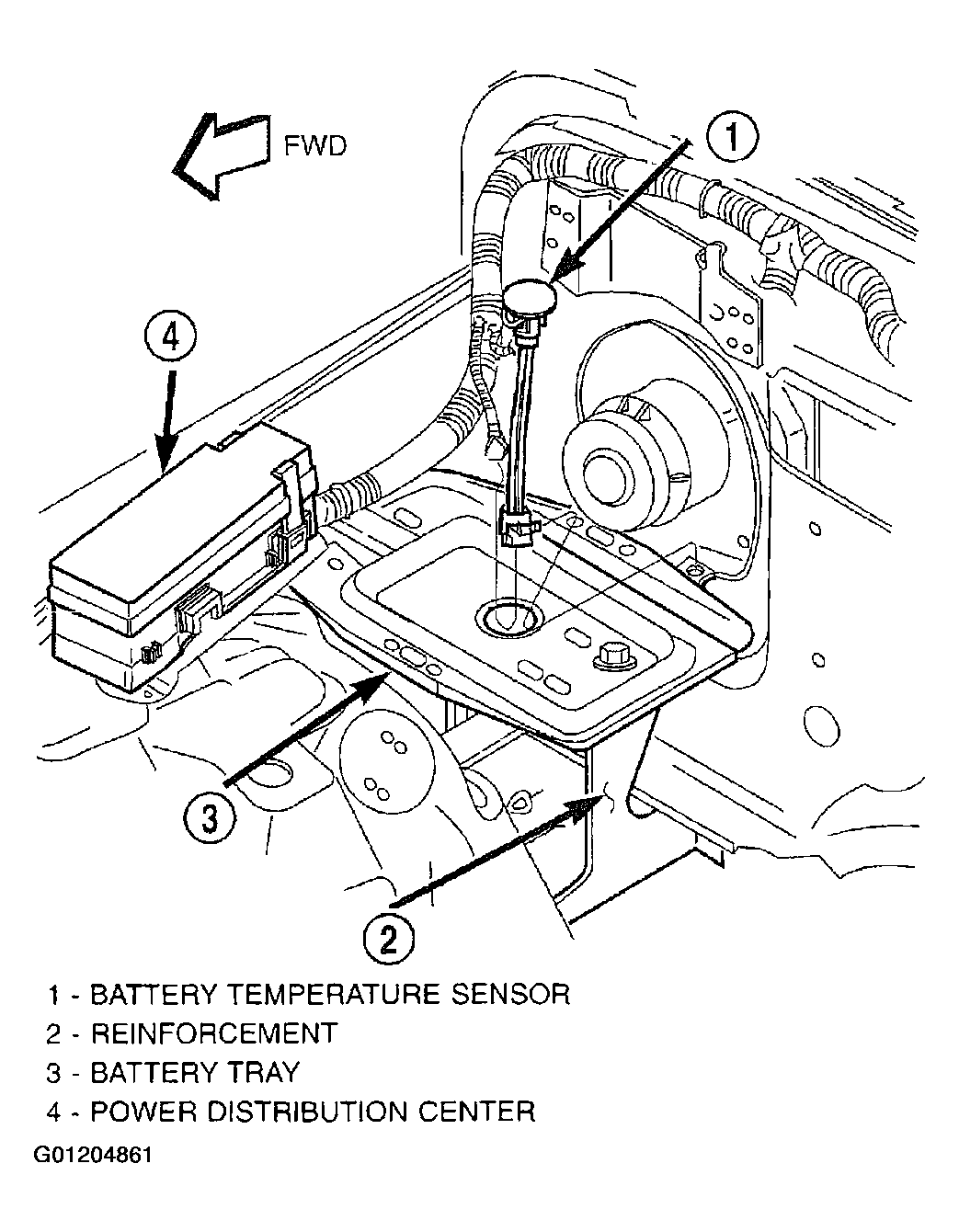 FWD

1

4

3

2

1 - BATTERY TEMPERATURE SENSOR
2 - REINFORCEMENT
3 - BATTERY TRAY
4 - POWER DISTRIBUTION CENTER

G01204861