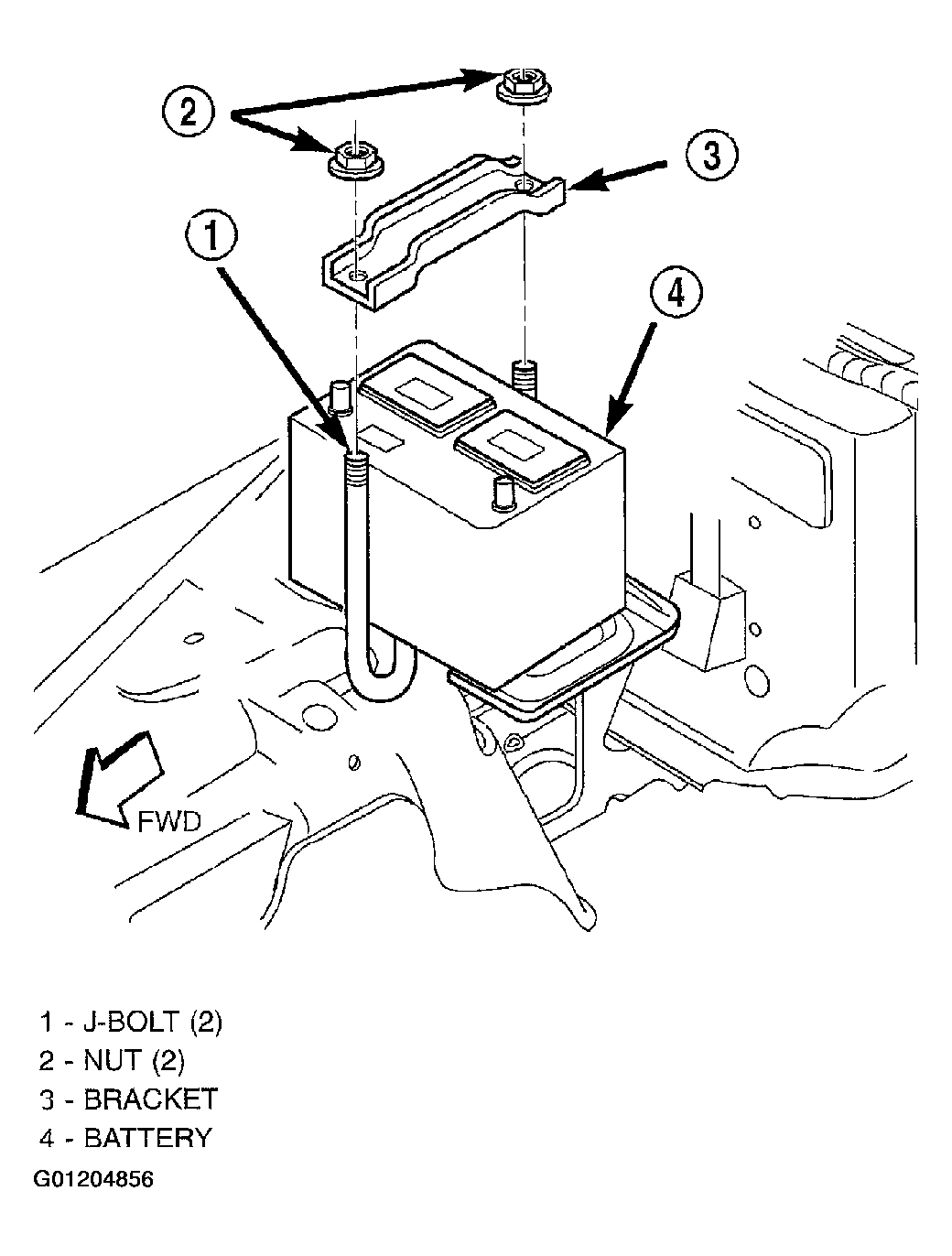 2

3

1

4

FWD

1 - J-BOLT (2)
2 - NUT (2)
3 - BRACKET
4 - BATTERY
G01204856