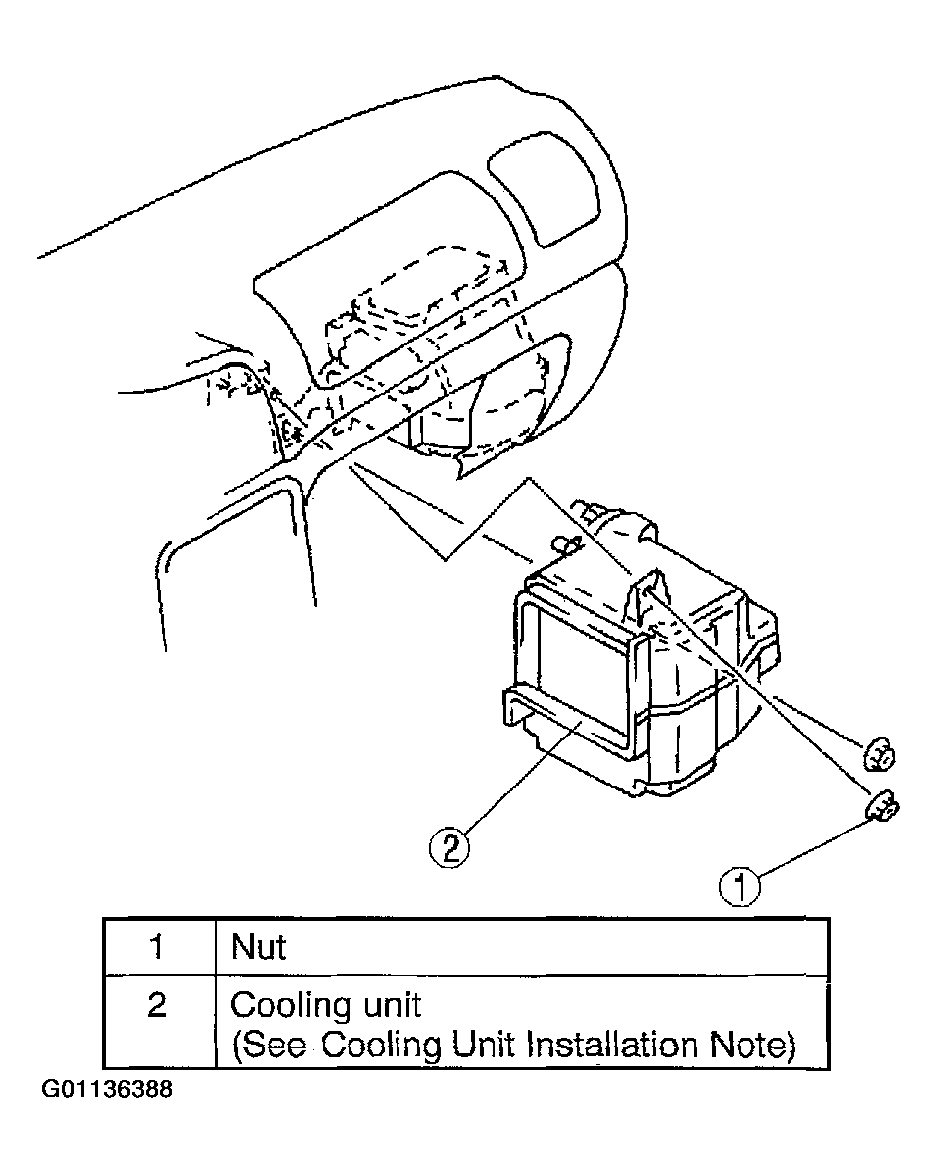 2

1

| 1 | Nut |
|---|---|
| 2 | Cooling unit (See Cooling Unit Installation Note) |

G01136388