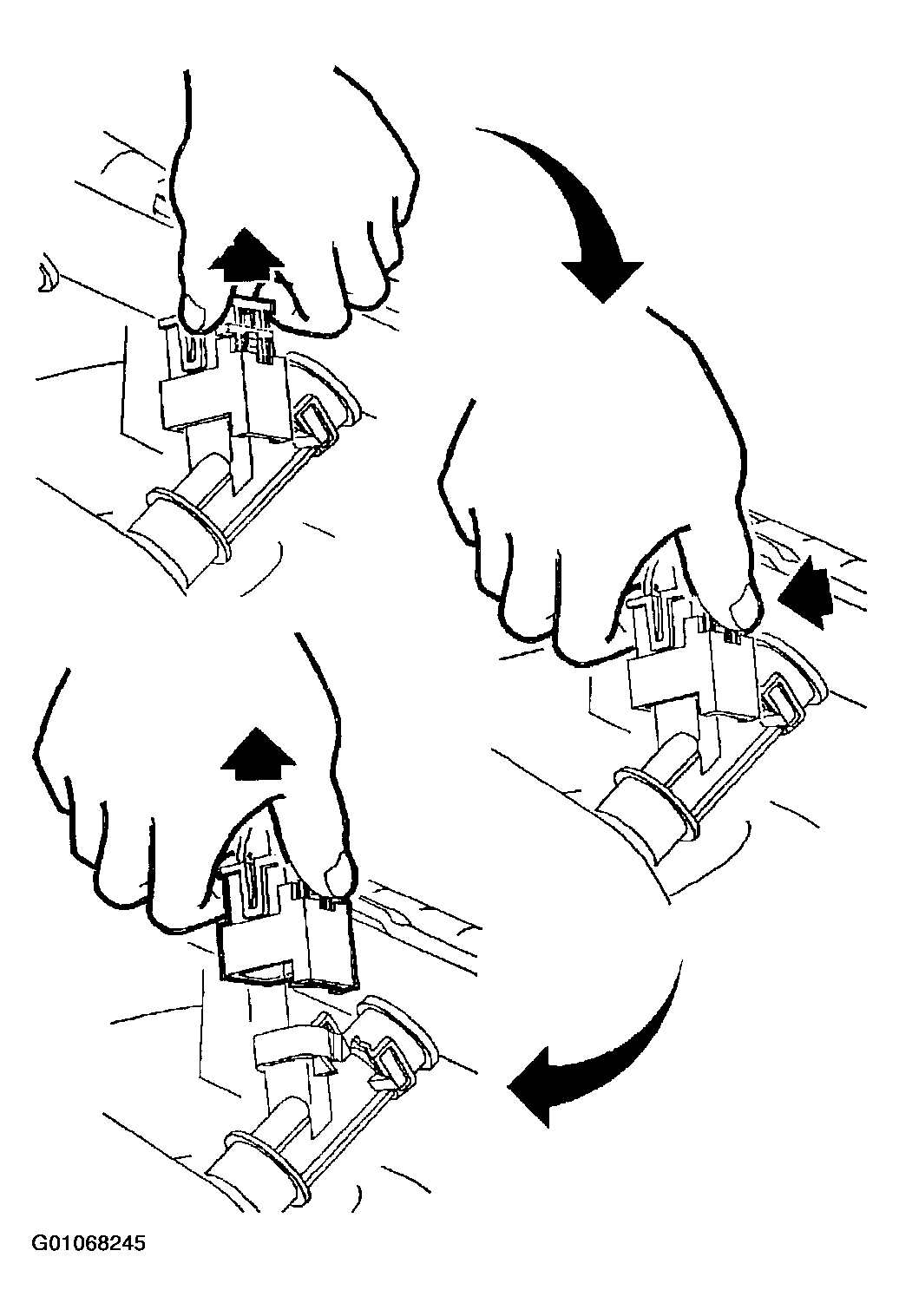 G01068245