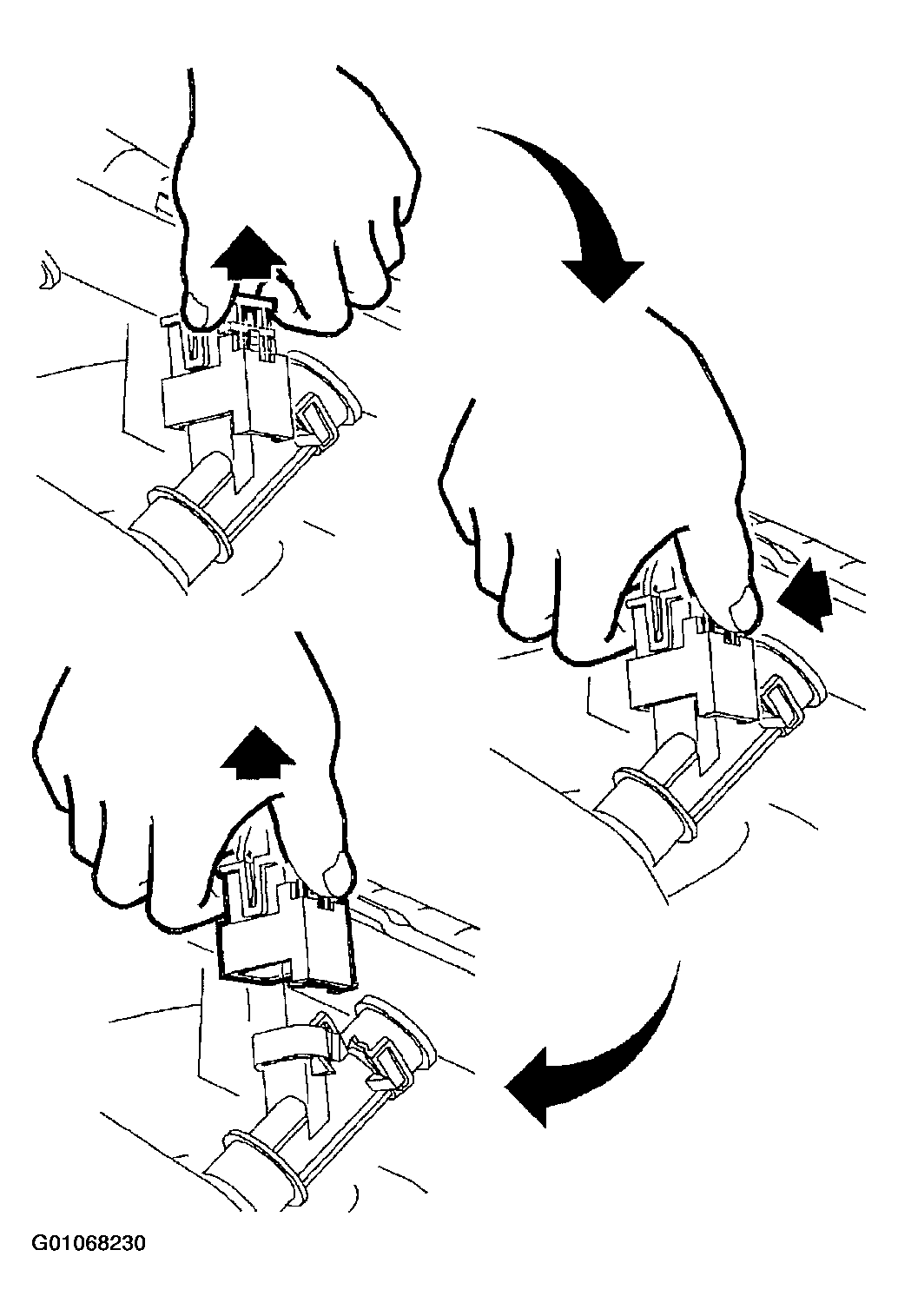 G01068230