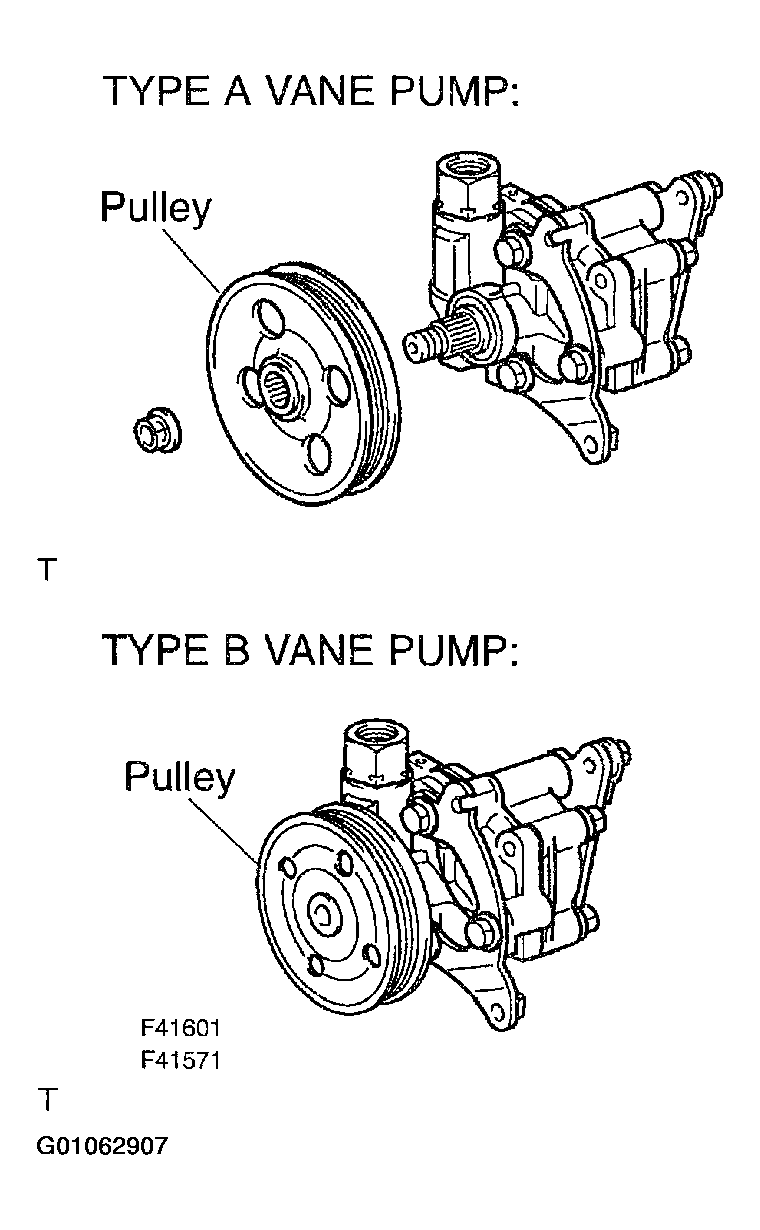 TYPE A VANE PUMP:

Pulley

T

TYPE B VANE PUMP:

Pulley

F41601
F41571

T

G01062907